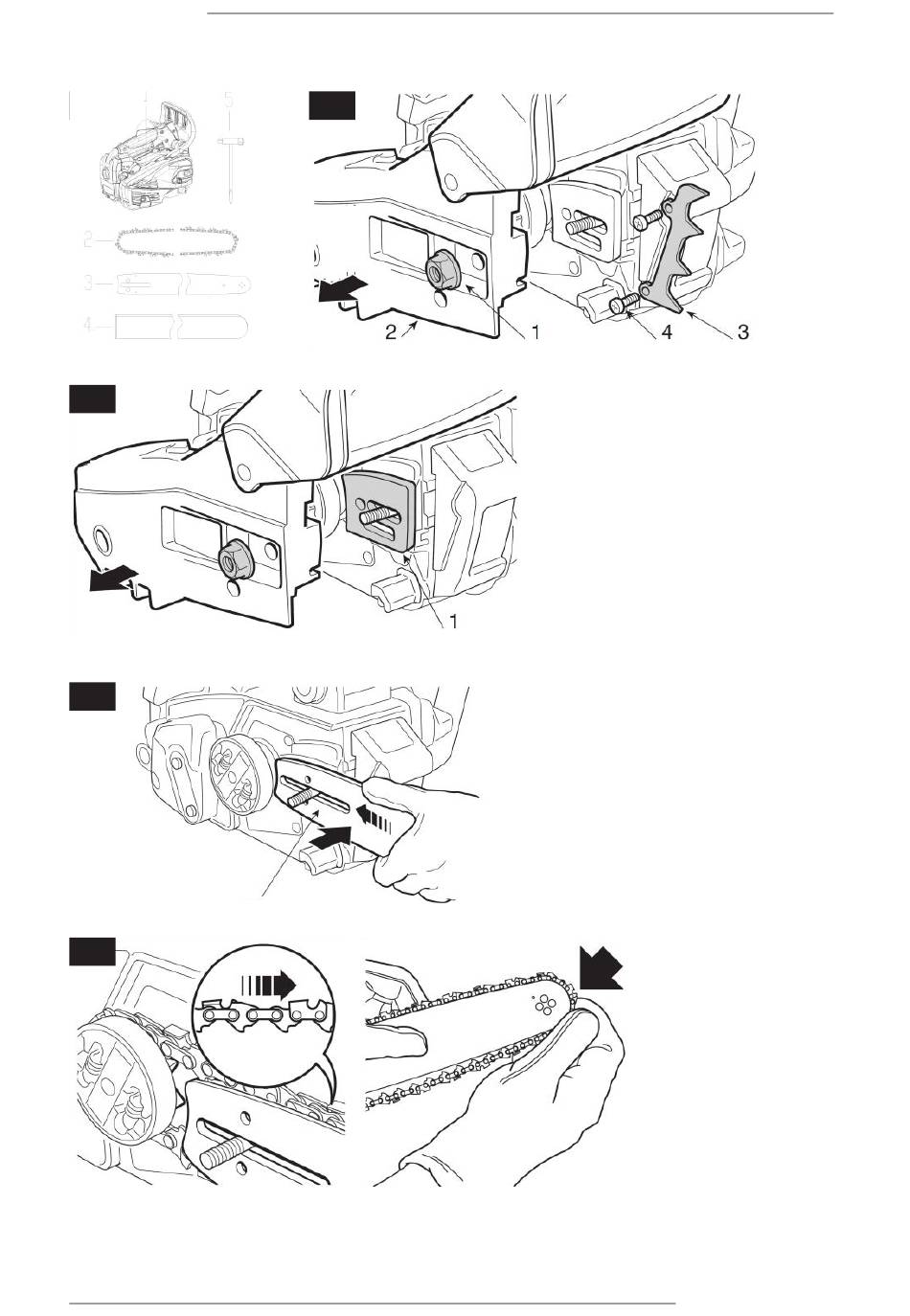 1
5
2
3
4

2
1
4
3

1