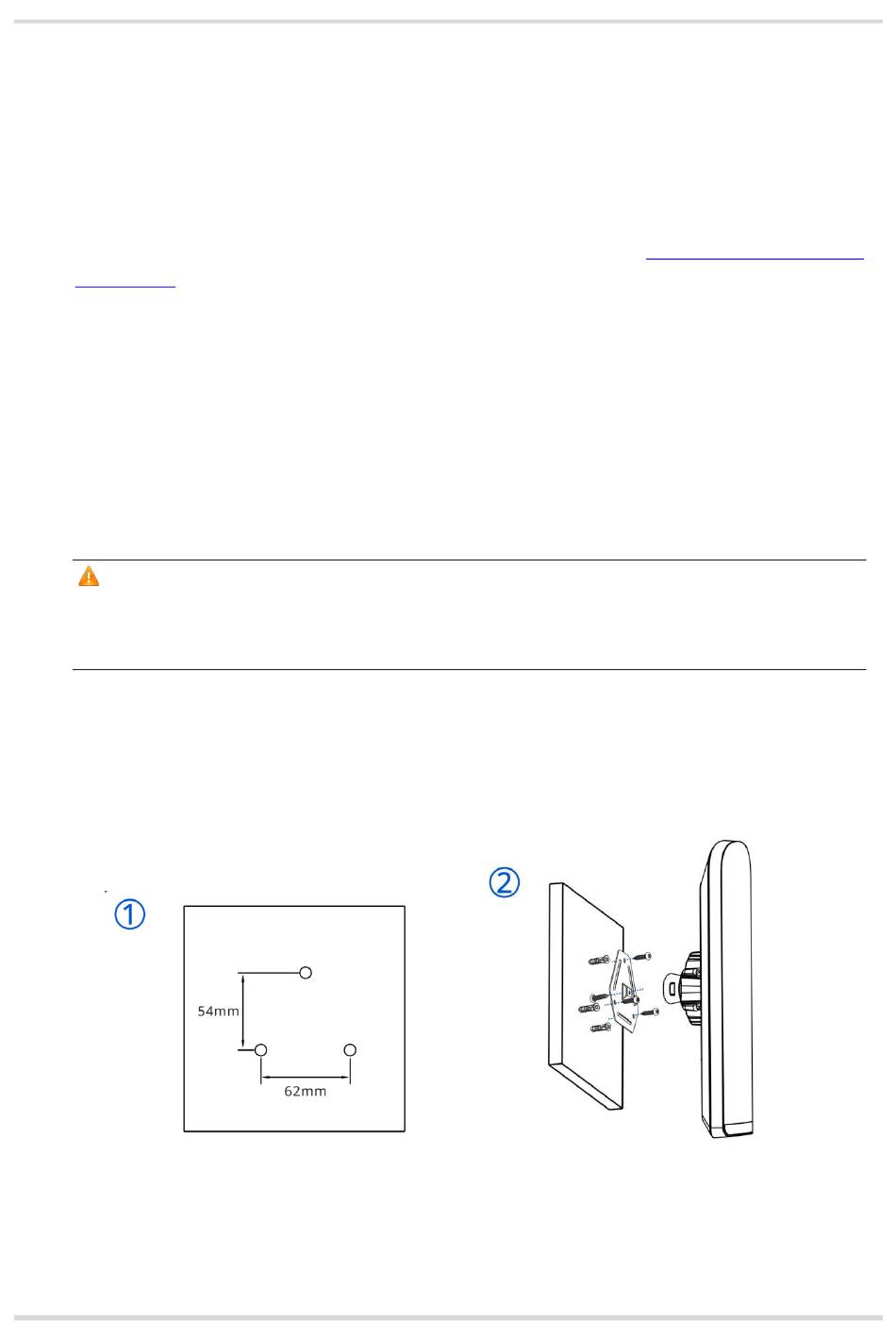 ①

54mm

62mm

②