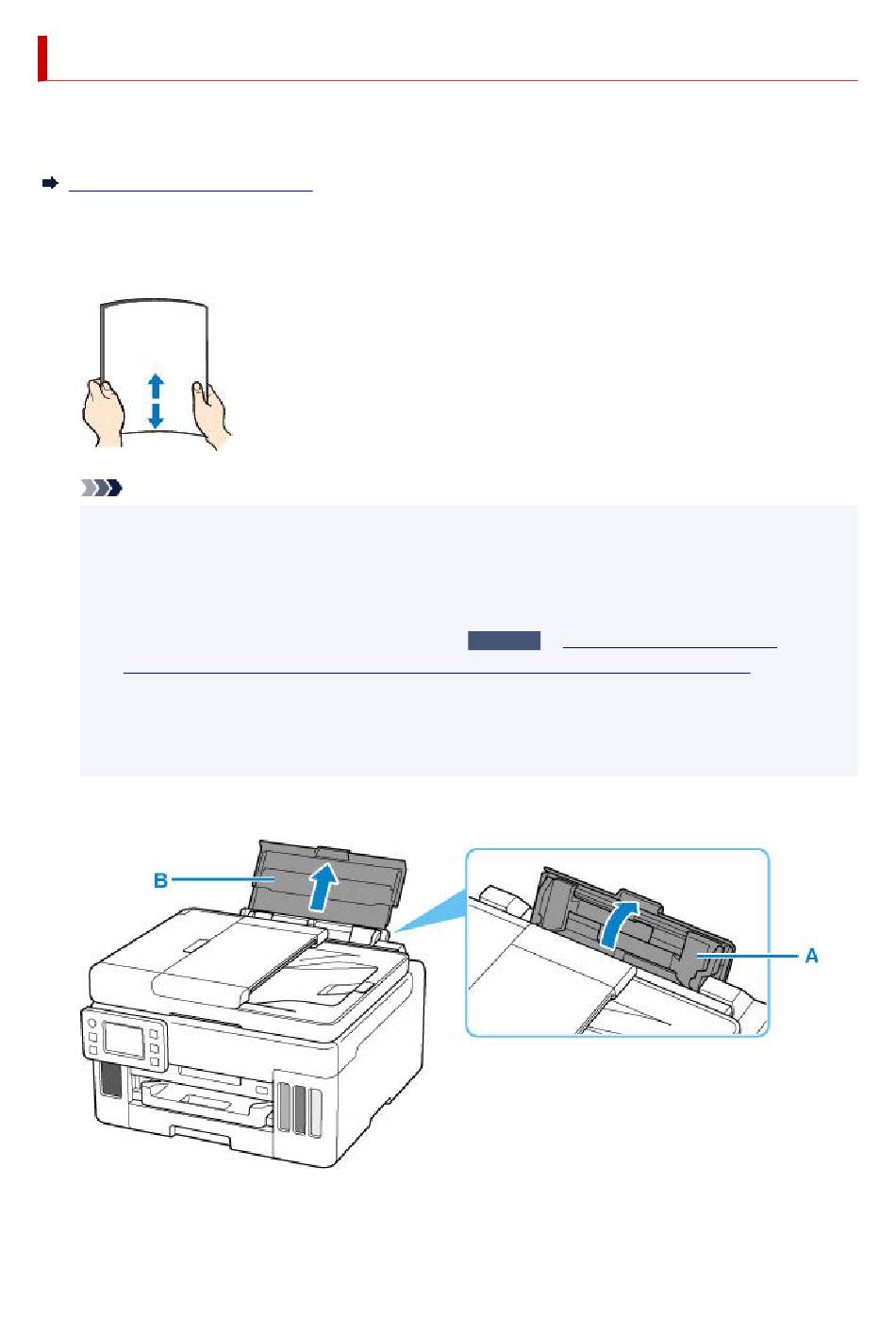 B

A