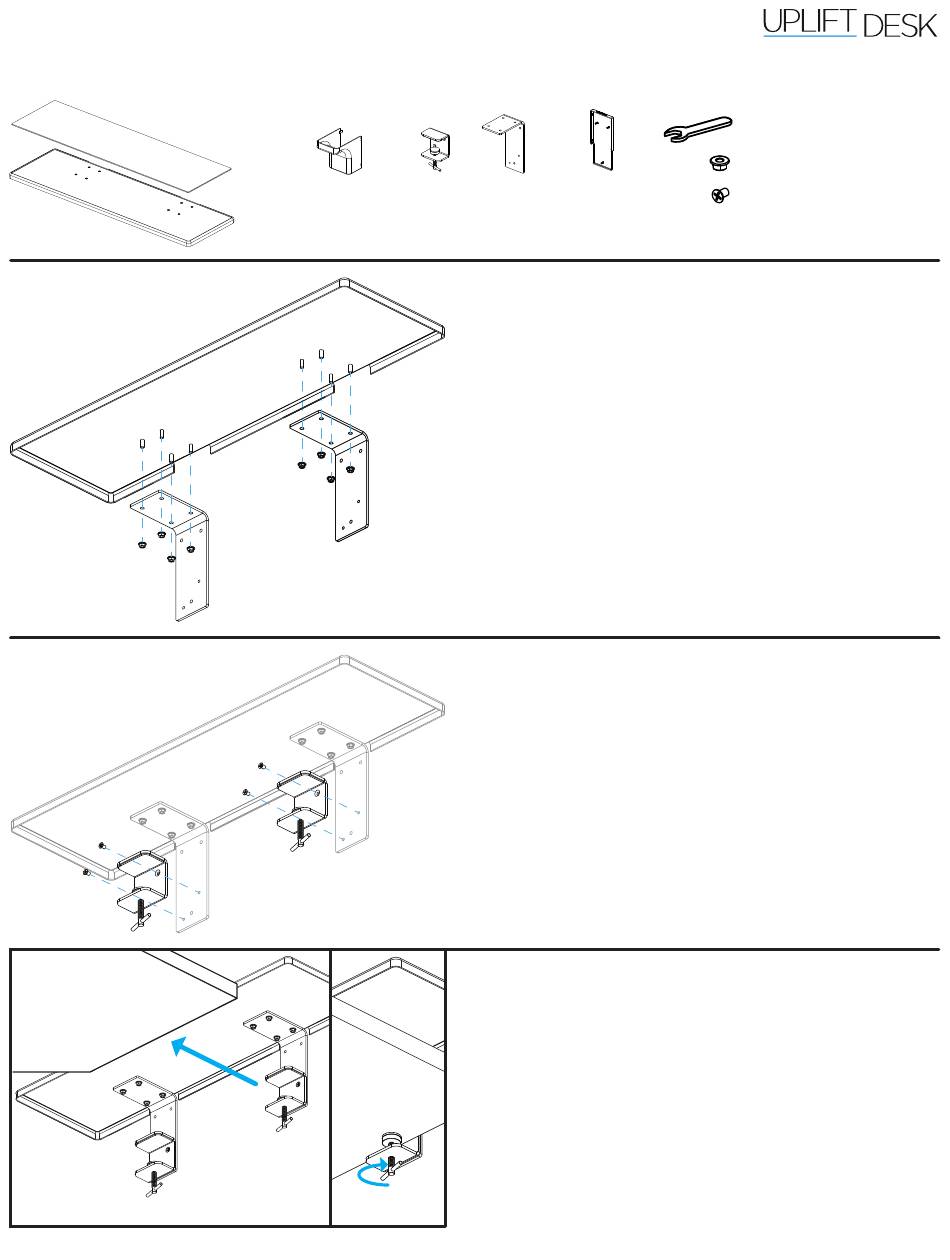 UPLIFT DESK