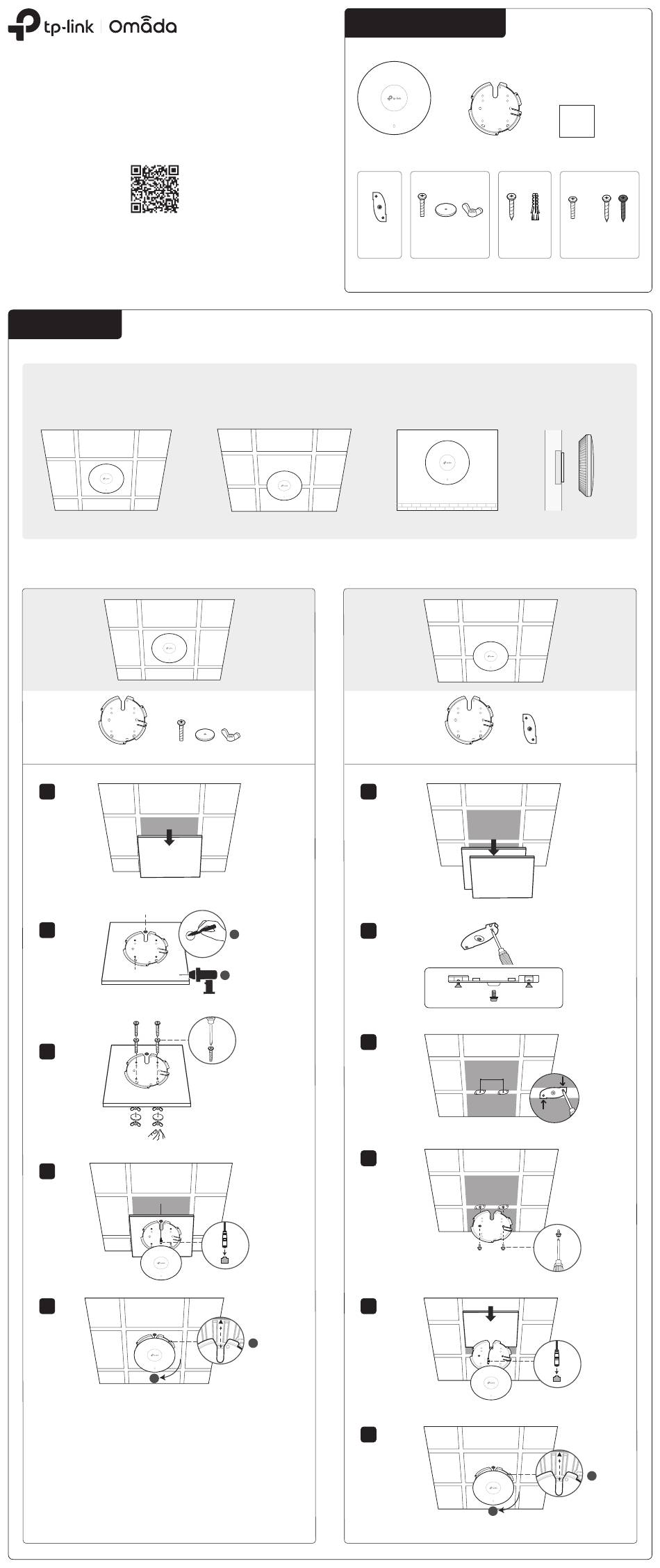 tp-link | Omada