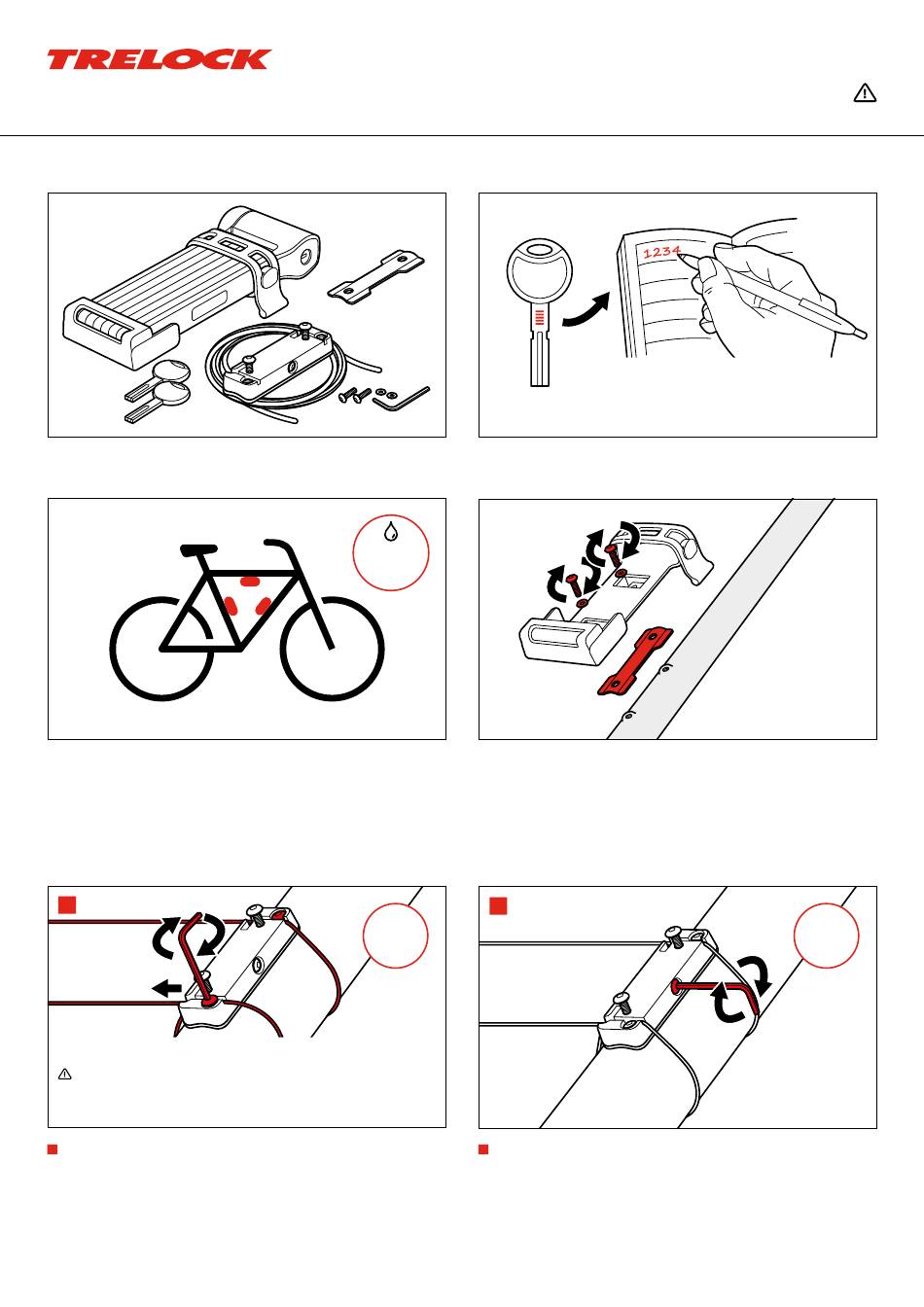 TRELOCK

1234