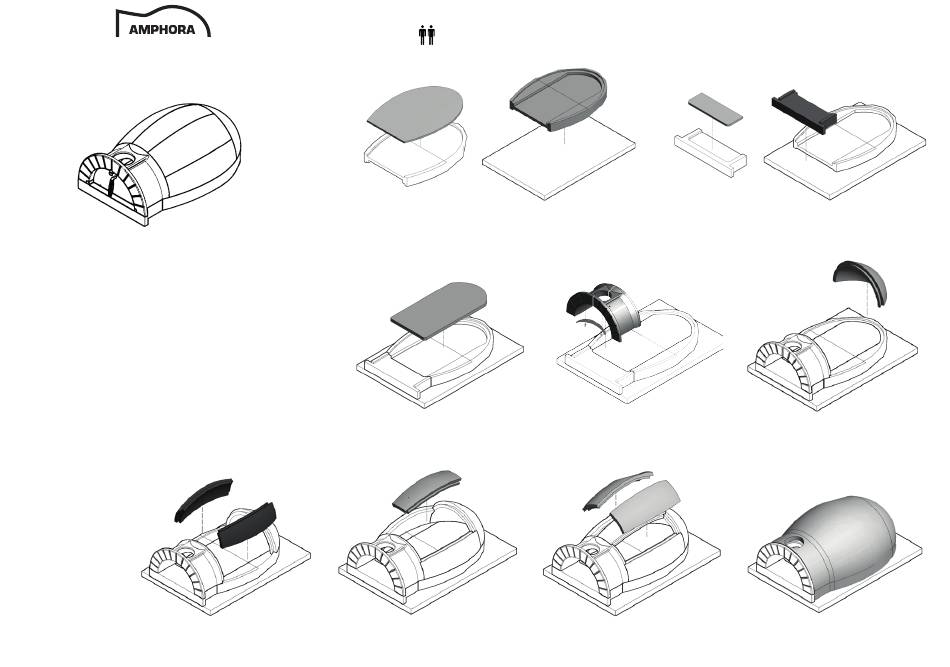 AMPHORA