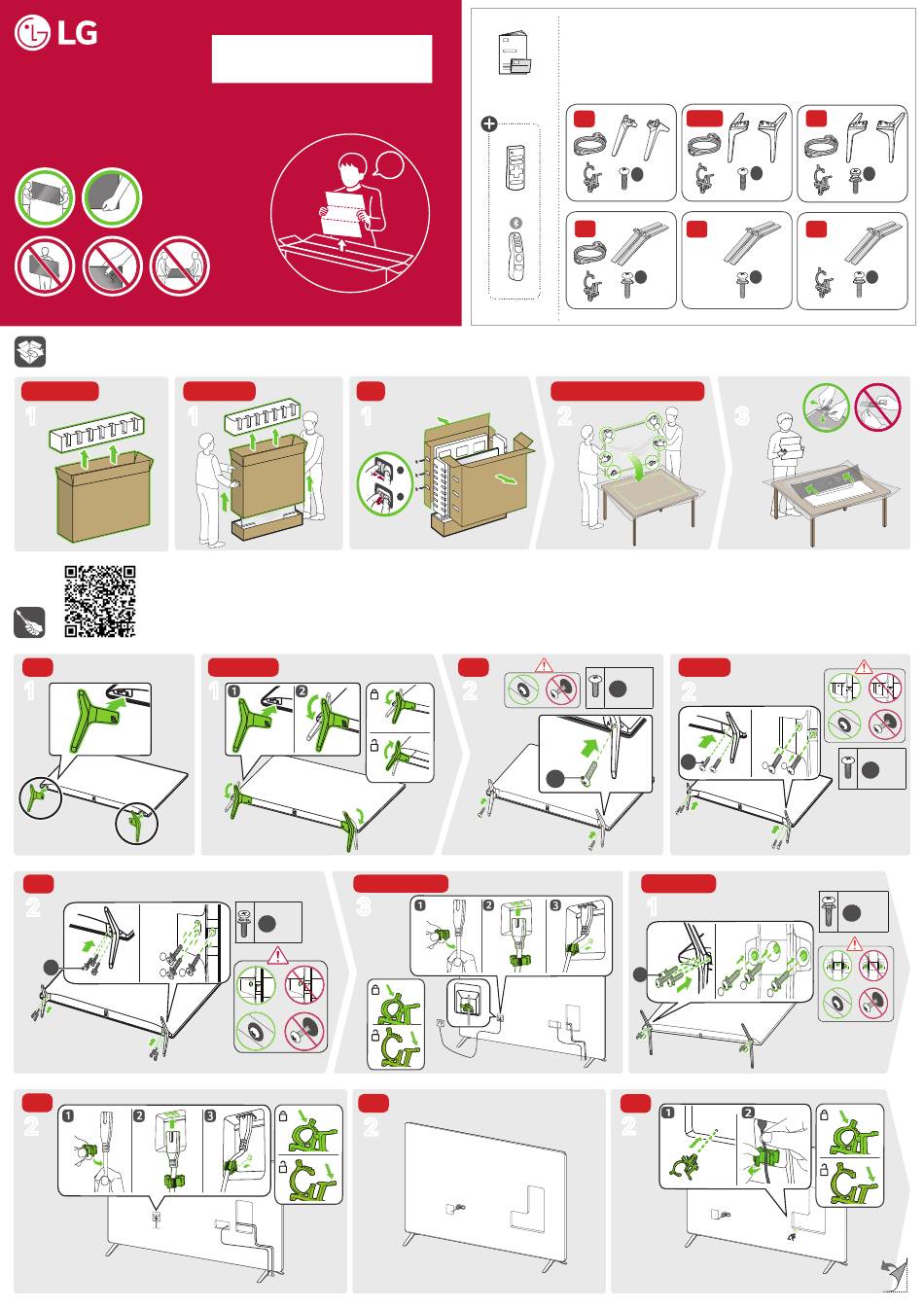 LG

1

1

1

2

3

1

1

1 2

2

2

2

3

1 2 3

1

2

1 2 3

2

2

1 2