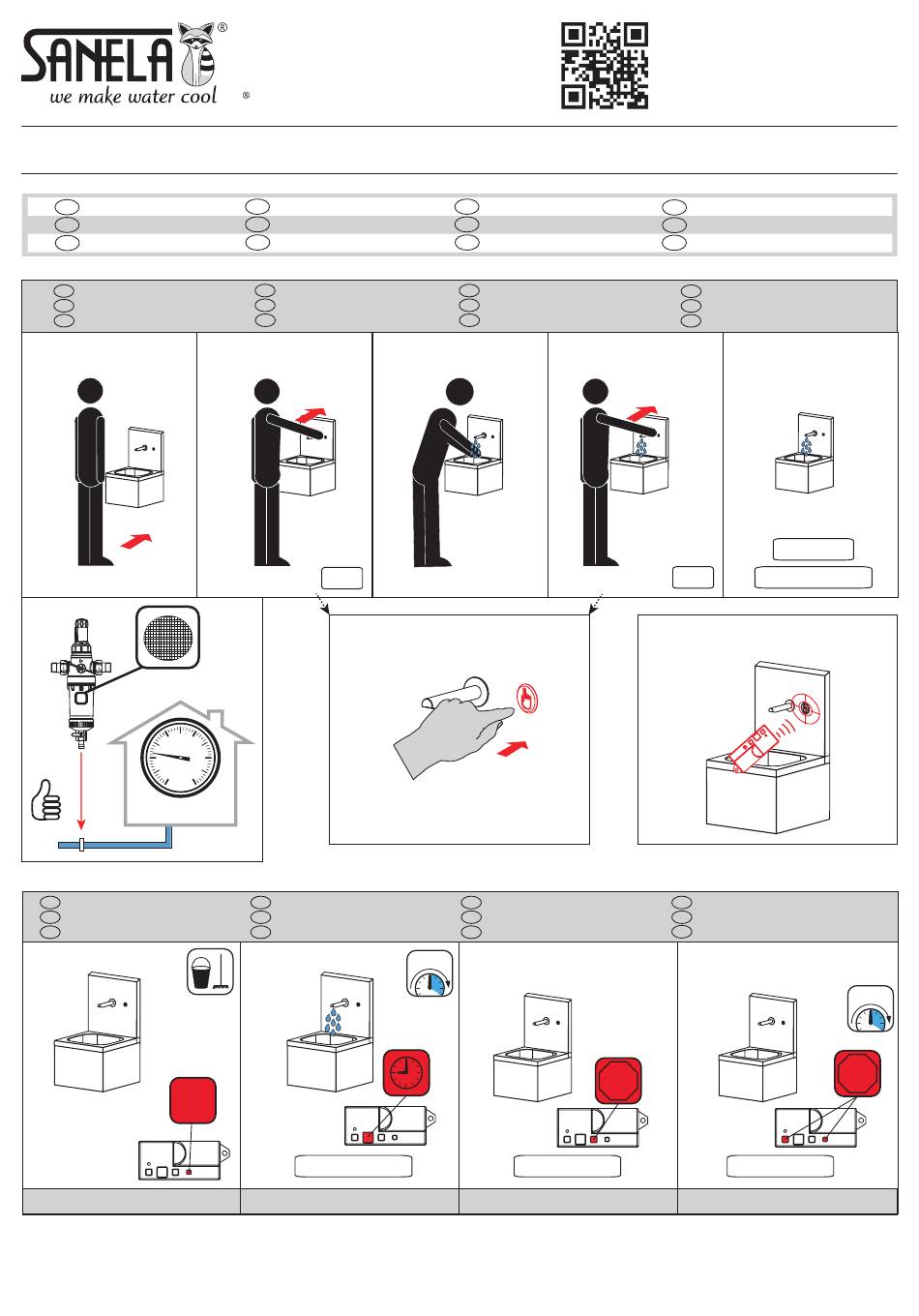 SANELA®
we make water cool ®