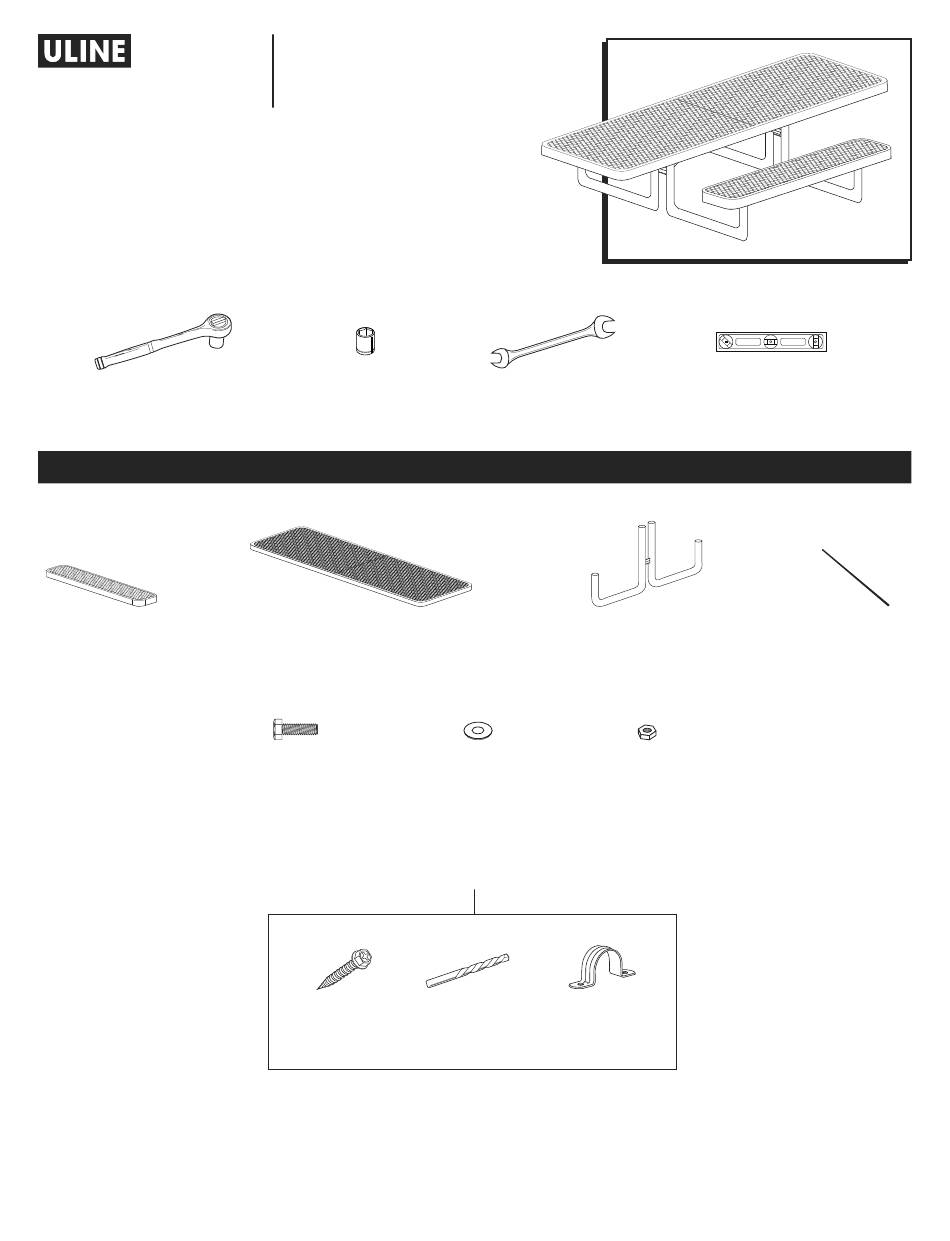 ULINE