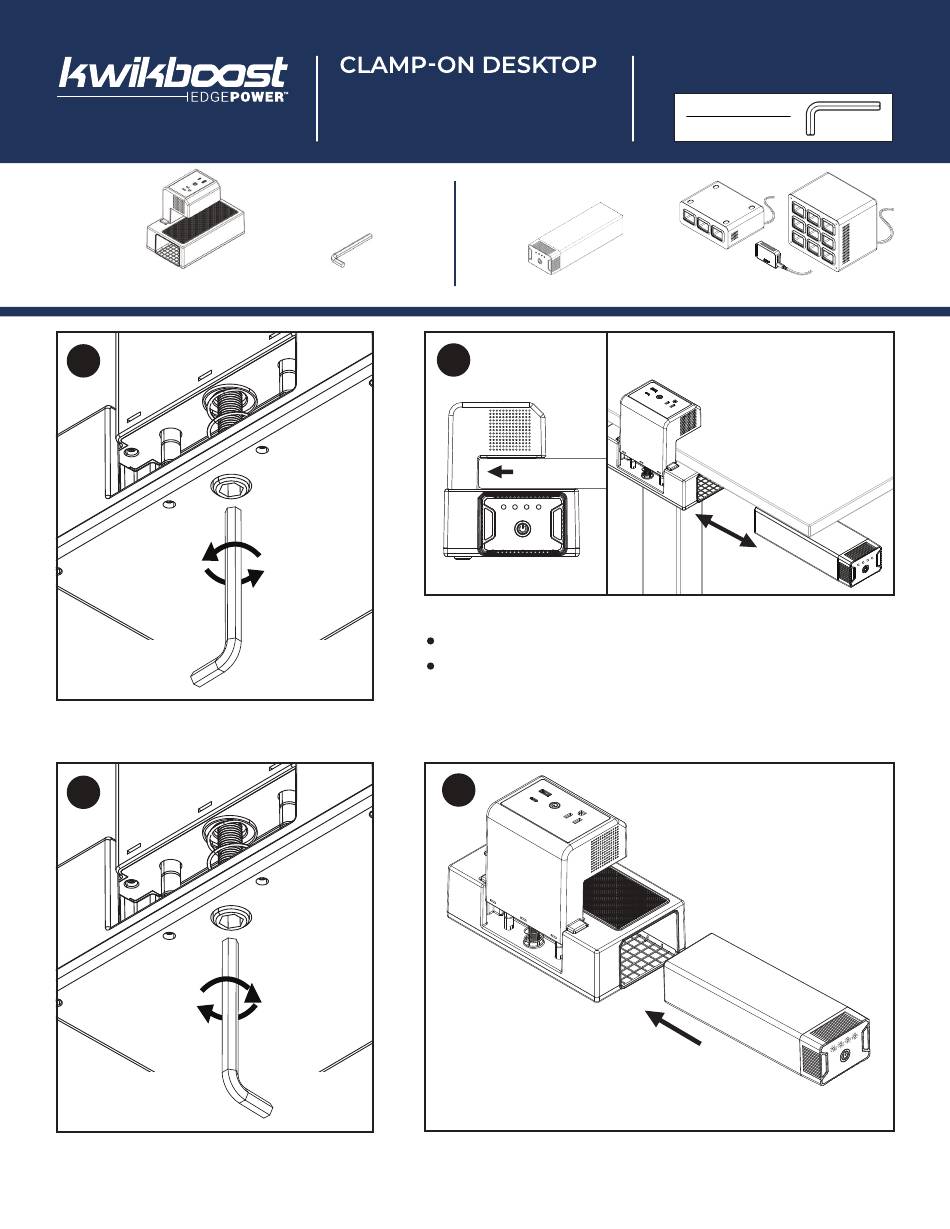 kwikboost
EDGEPOWER™

CLAMP-ON DESKTOP