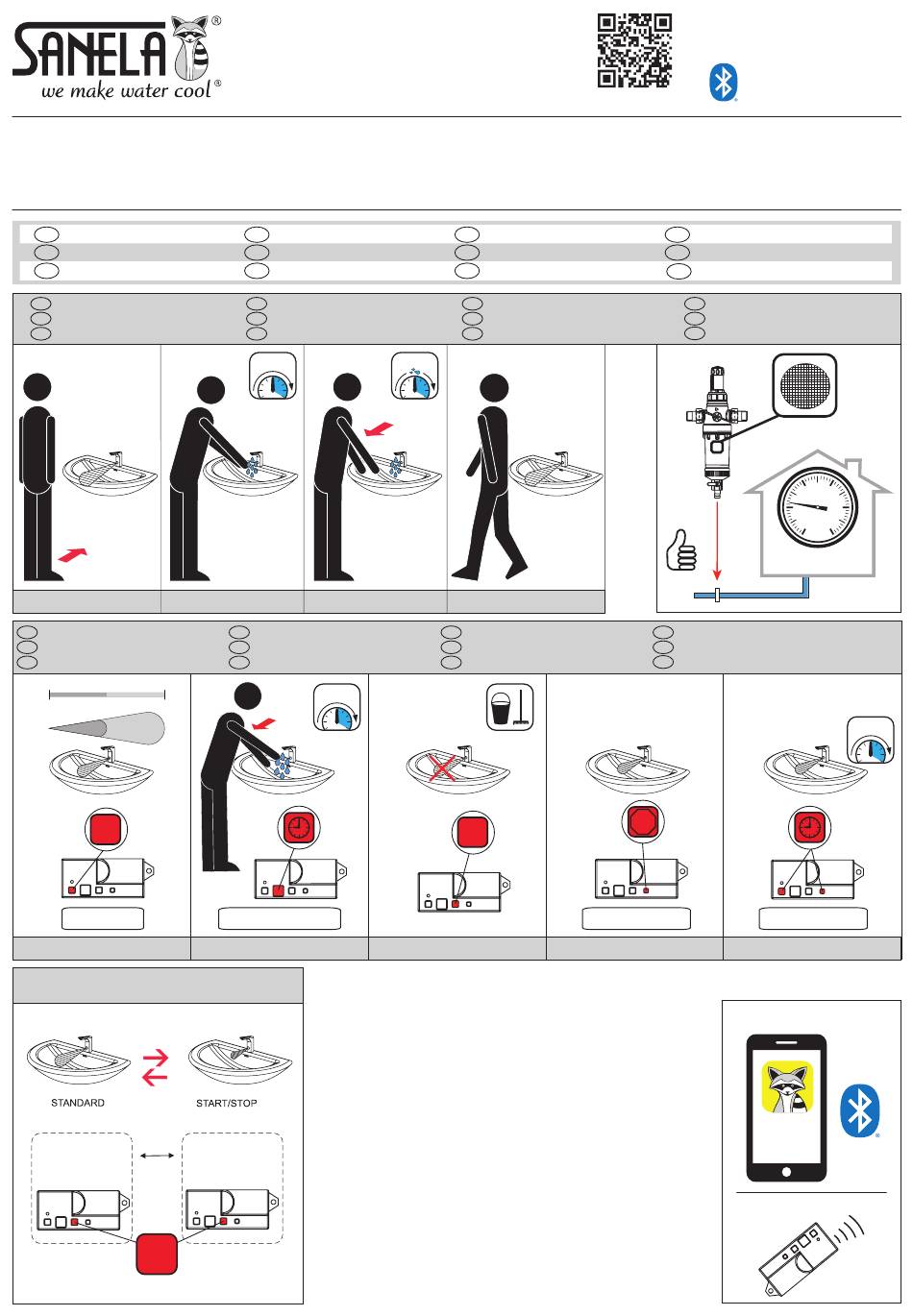 SANELA®
we make water cool®

STANDARD

START/STOP