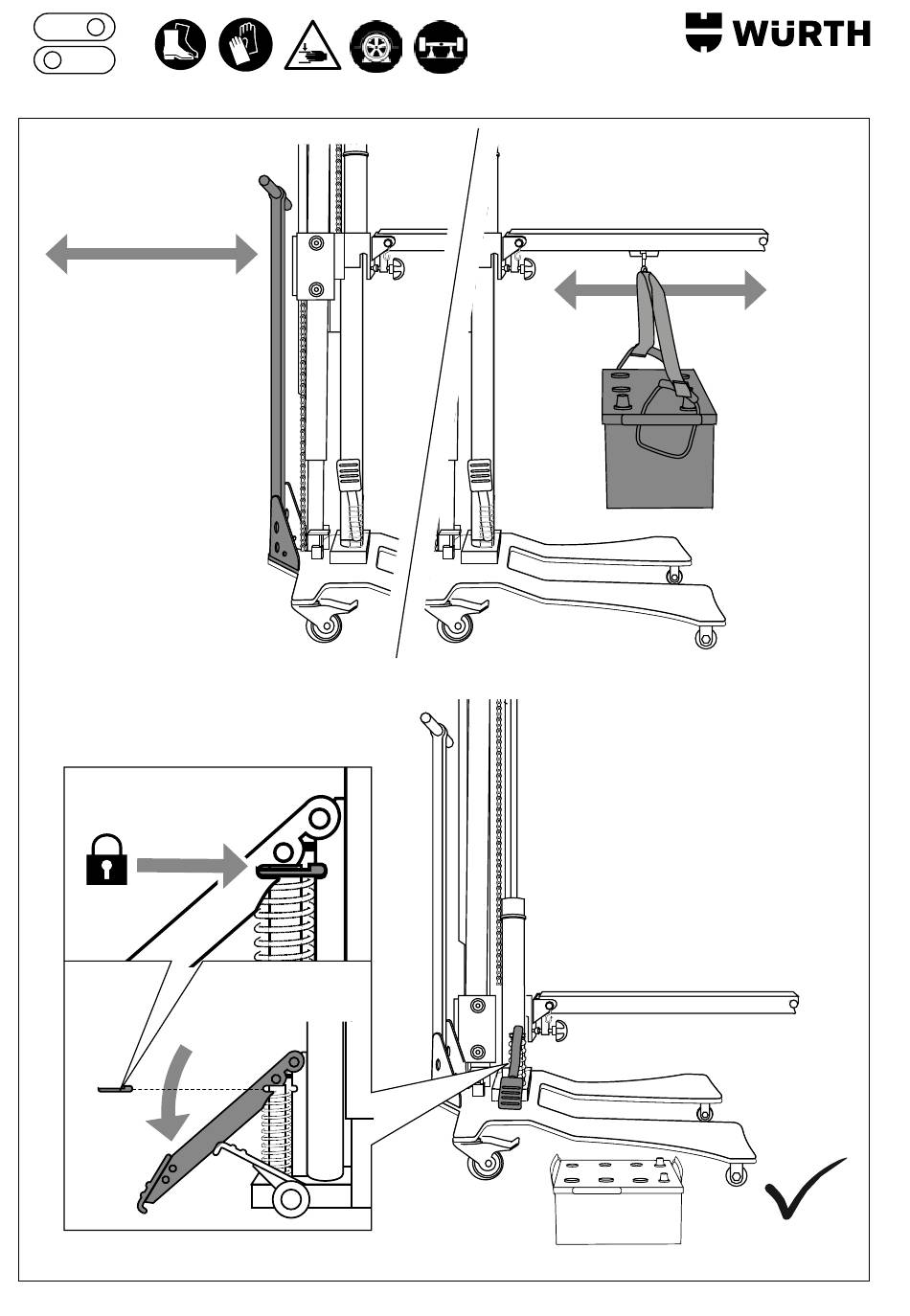 WÜRTH