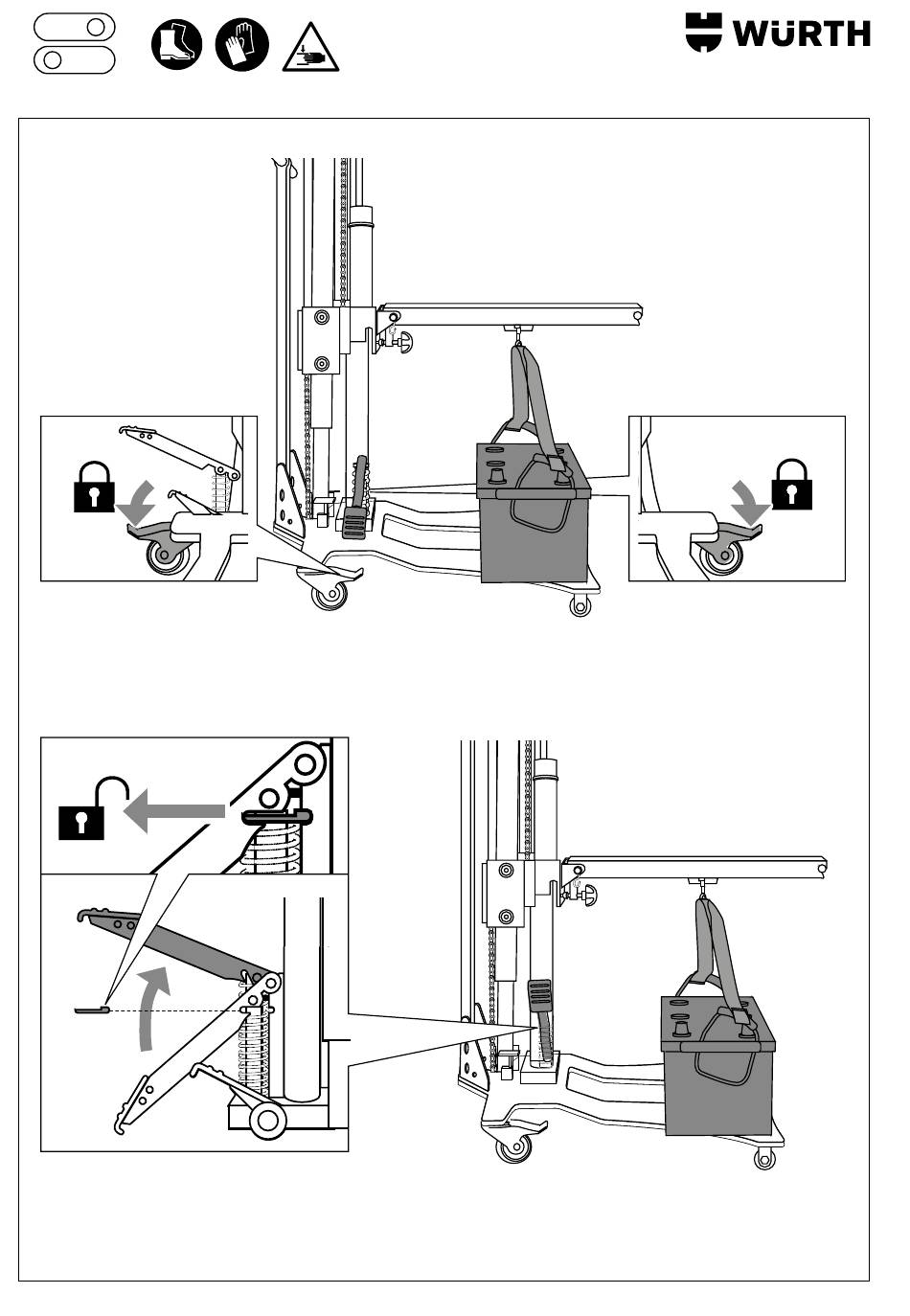 WÜRTH