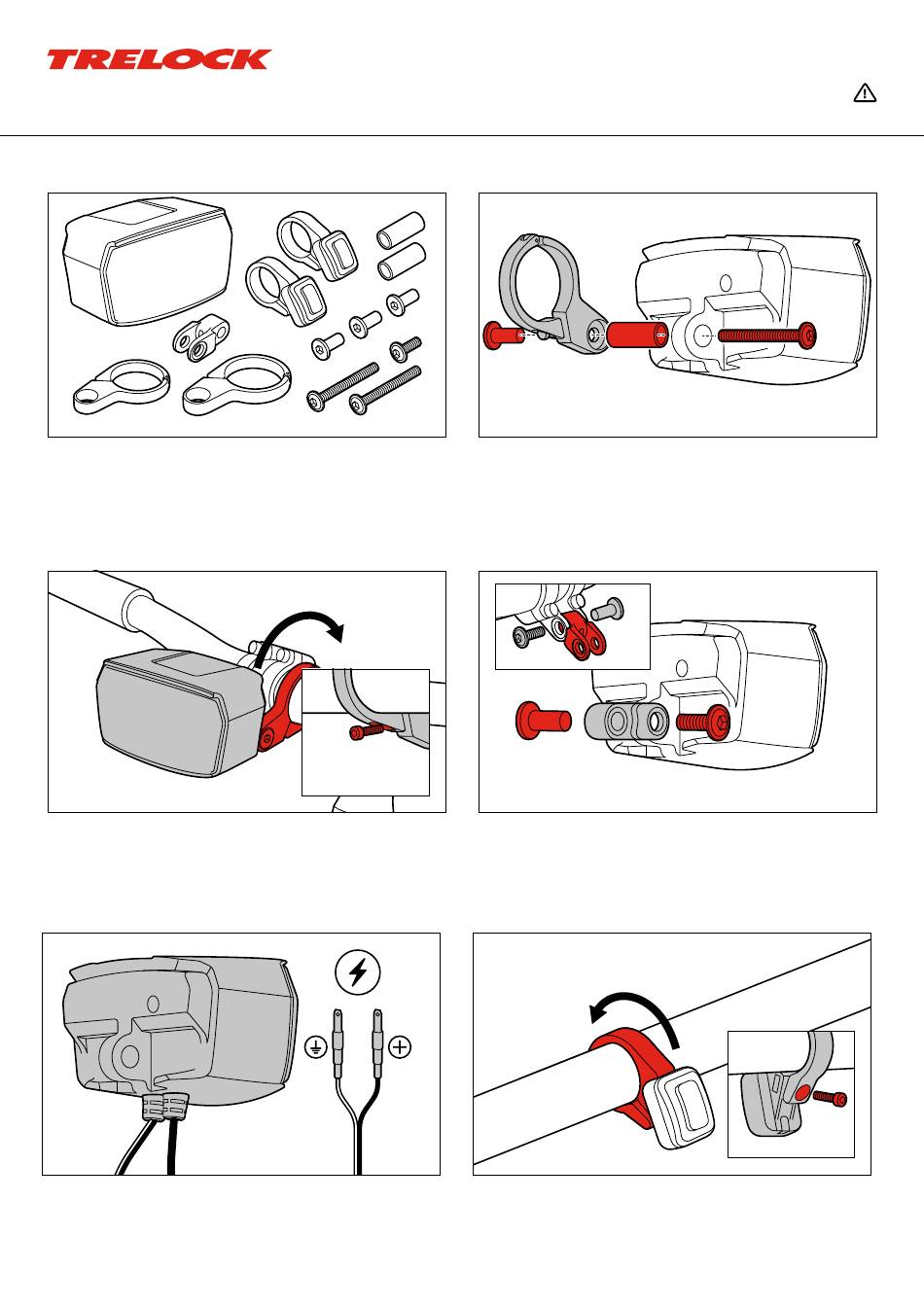 TRELOCK