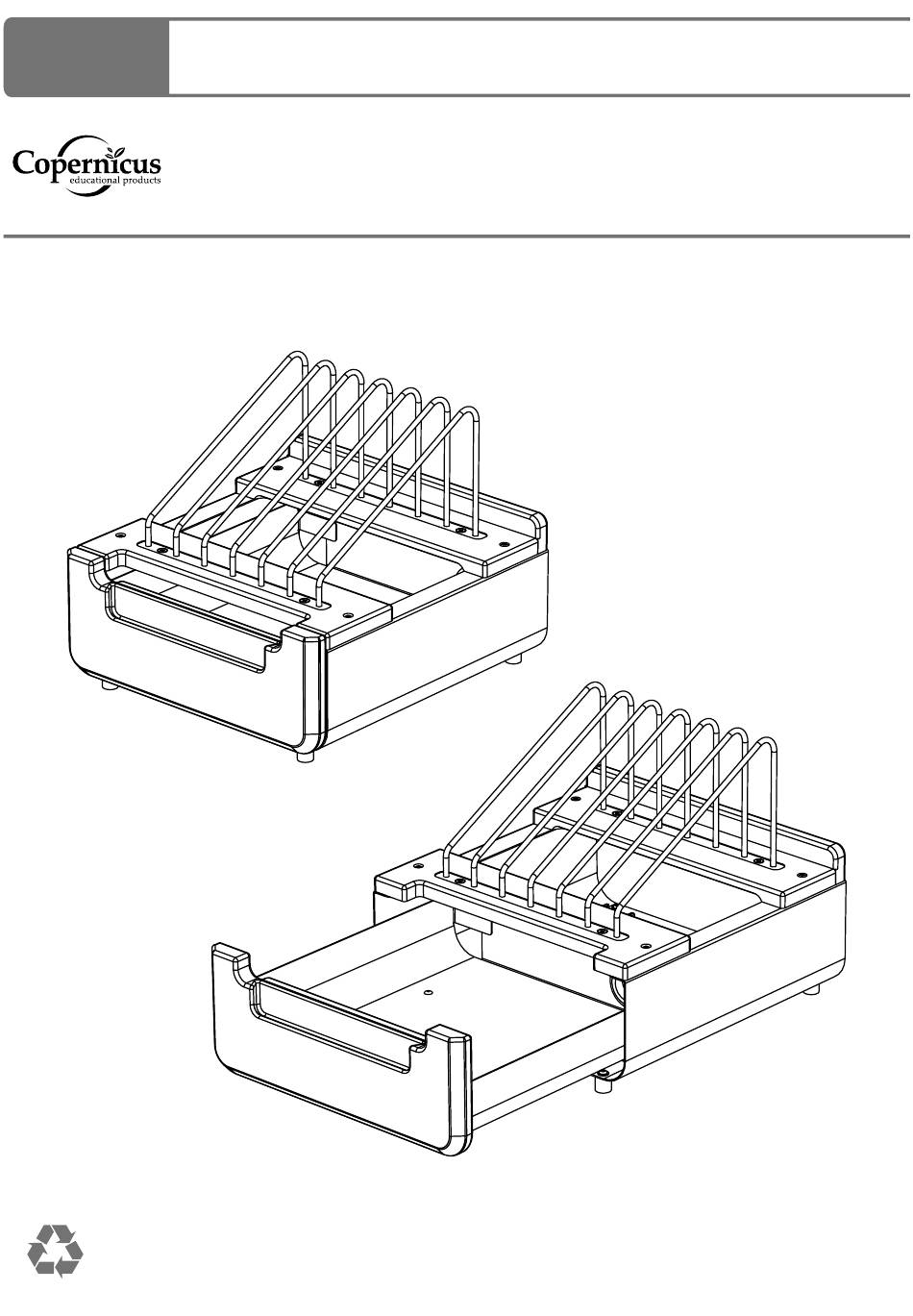 Copernicus
educational products