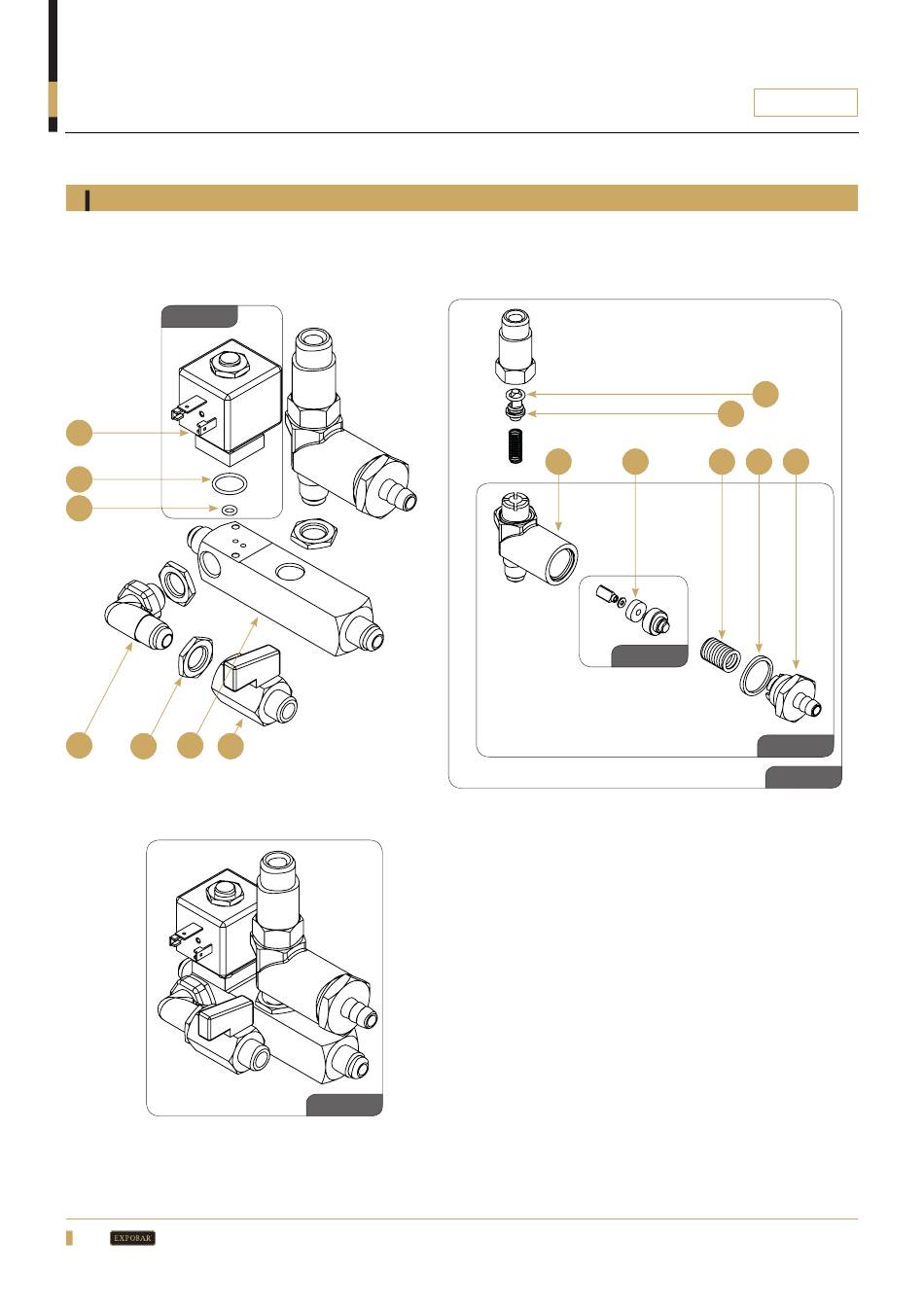 EXPOBAR