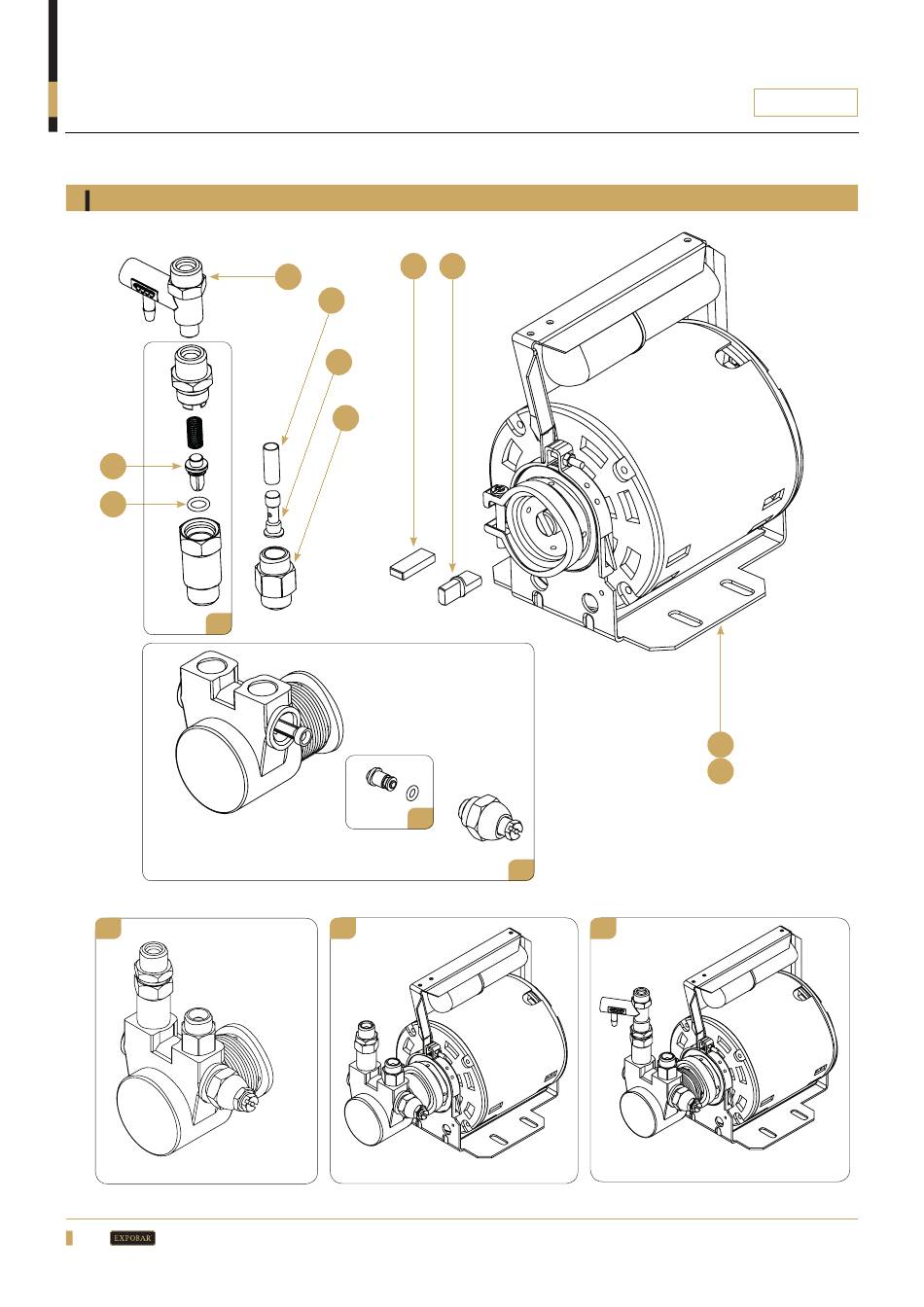 EXPOBAR