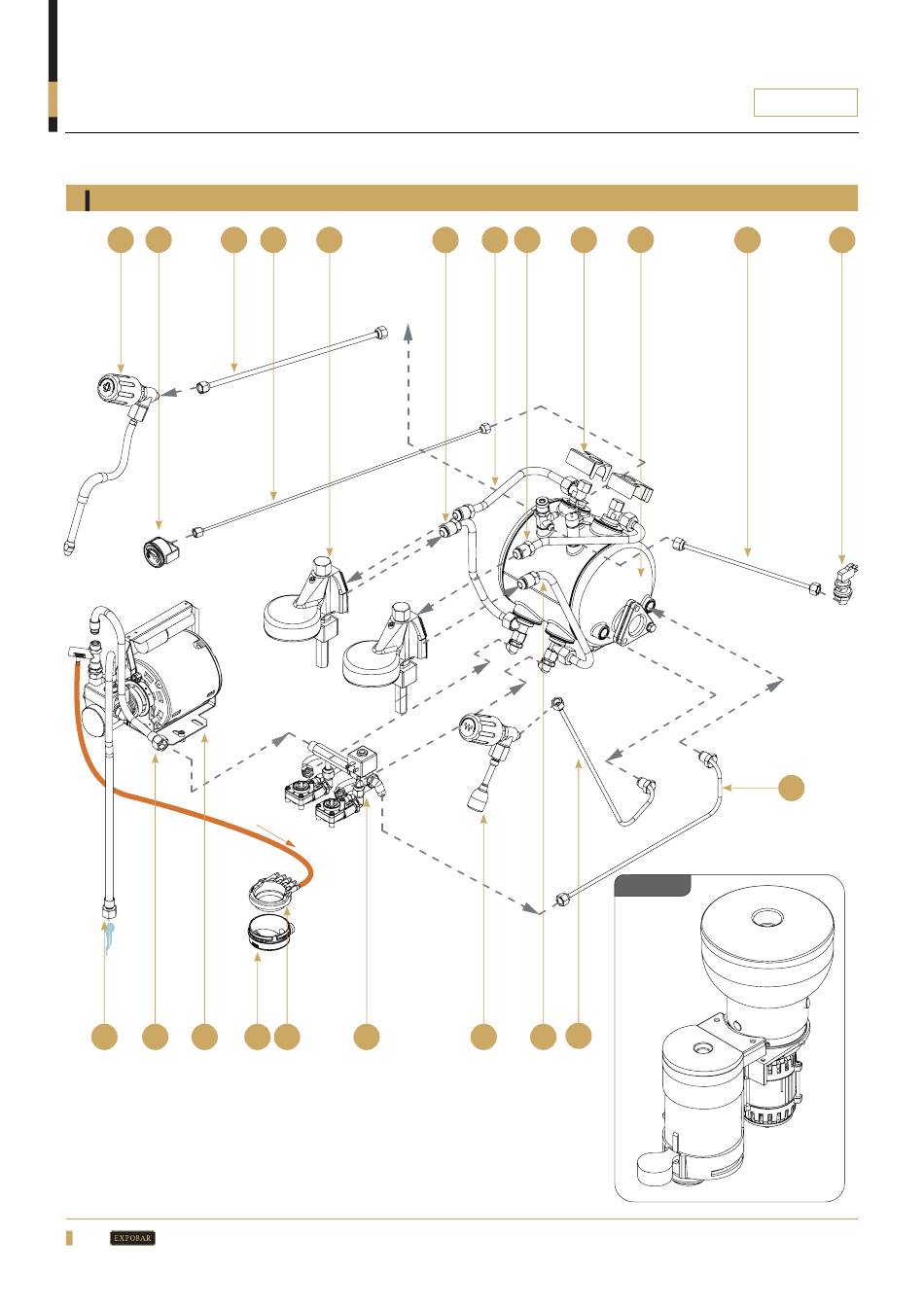 EXPOBAR