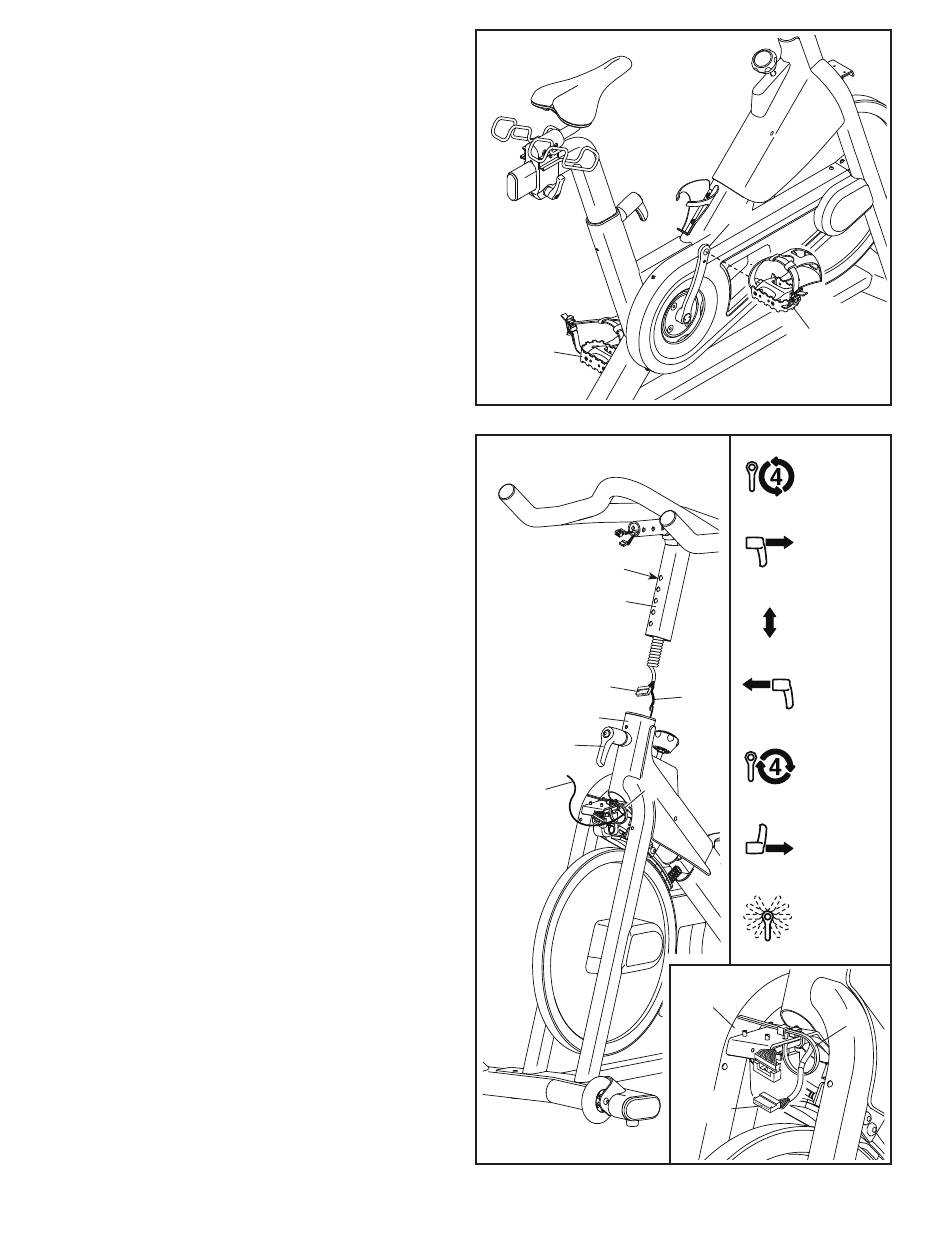 4
4