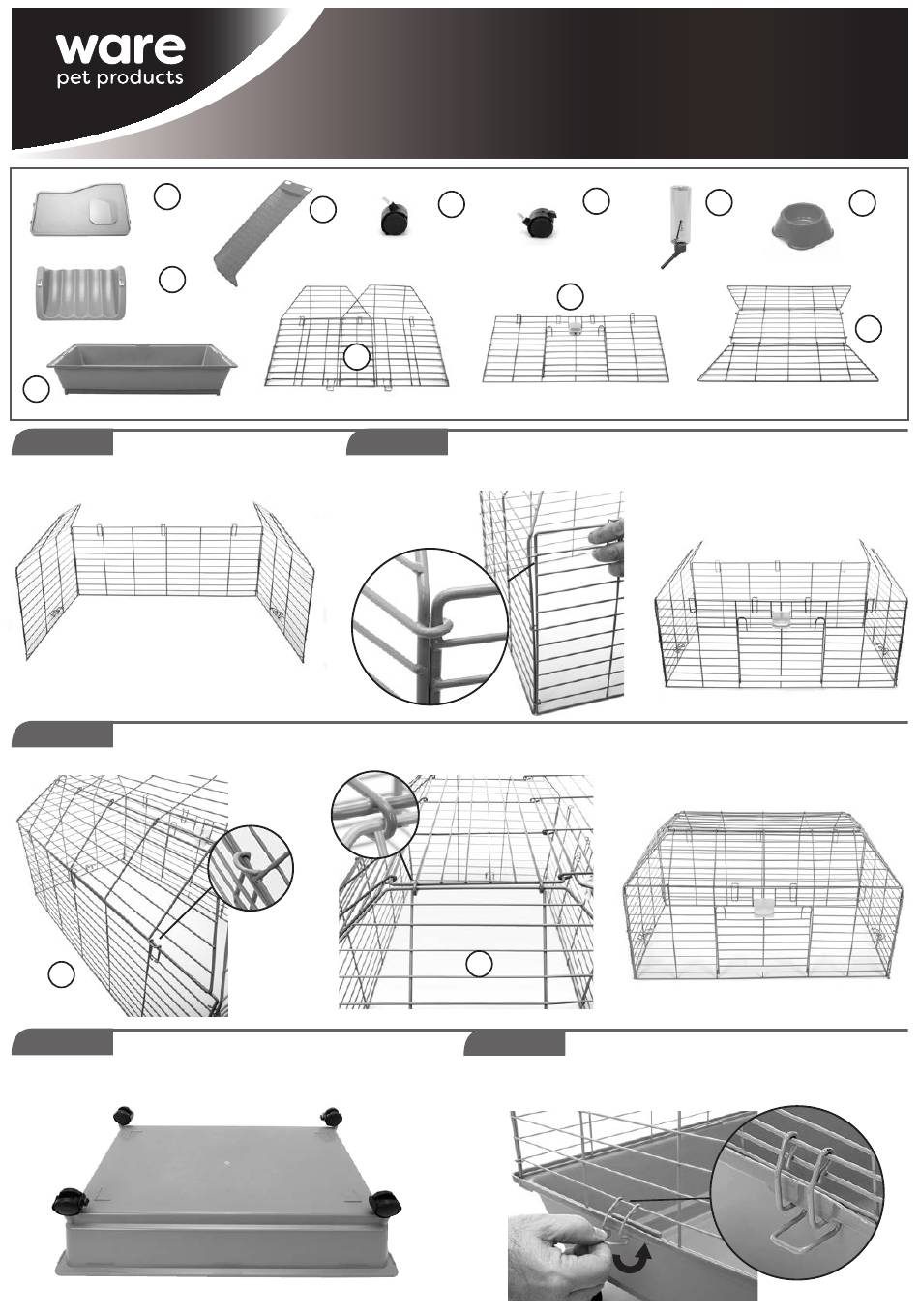 ware
pet products