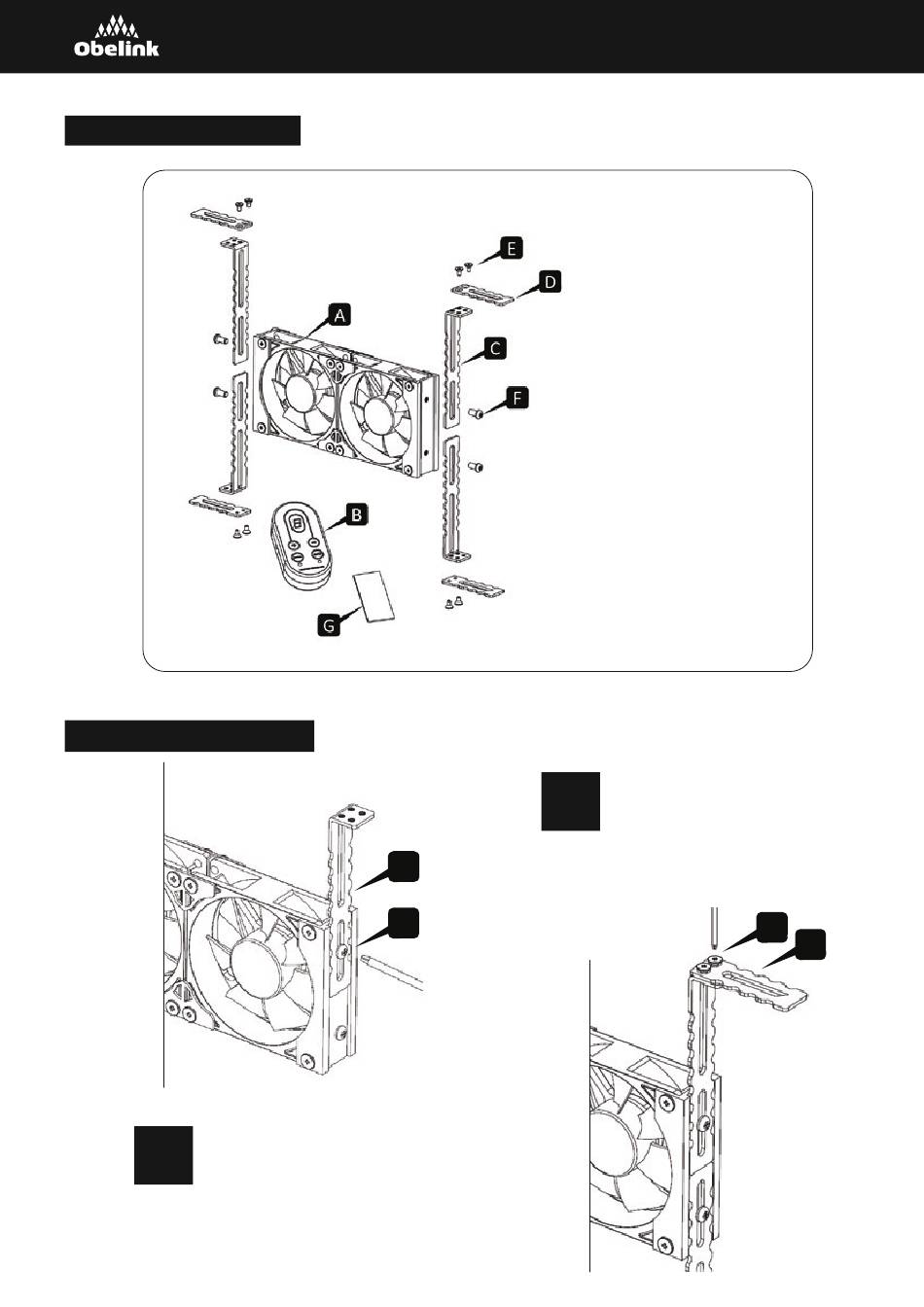 Obelink

E
D
A
C
F
B
G