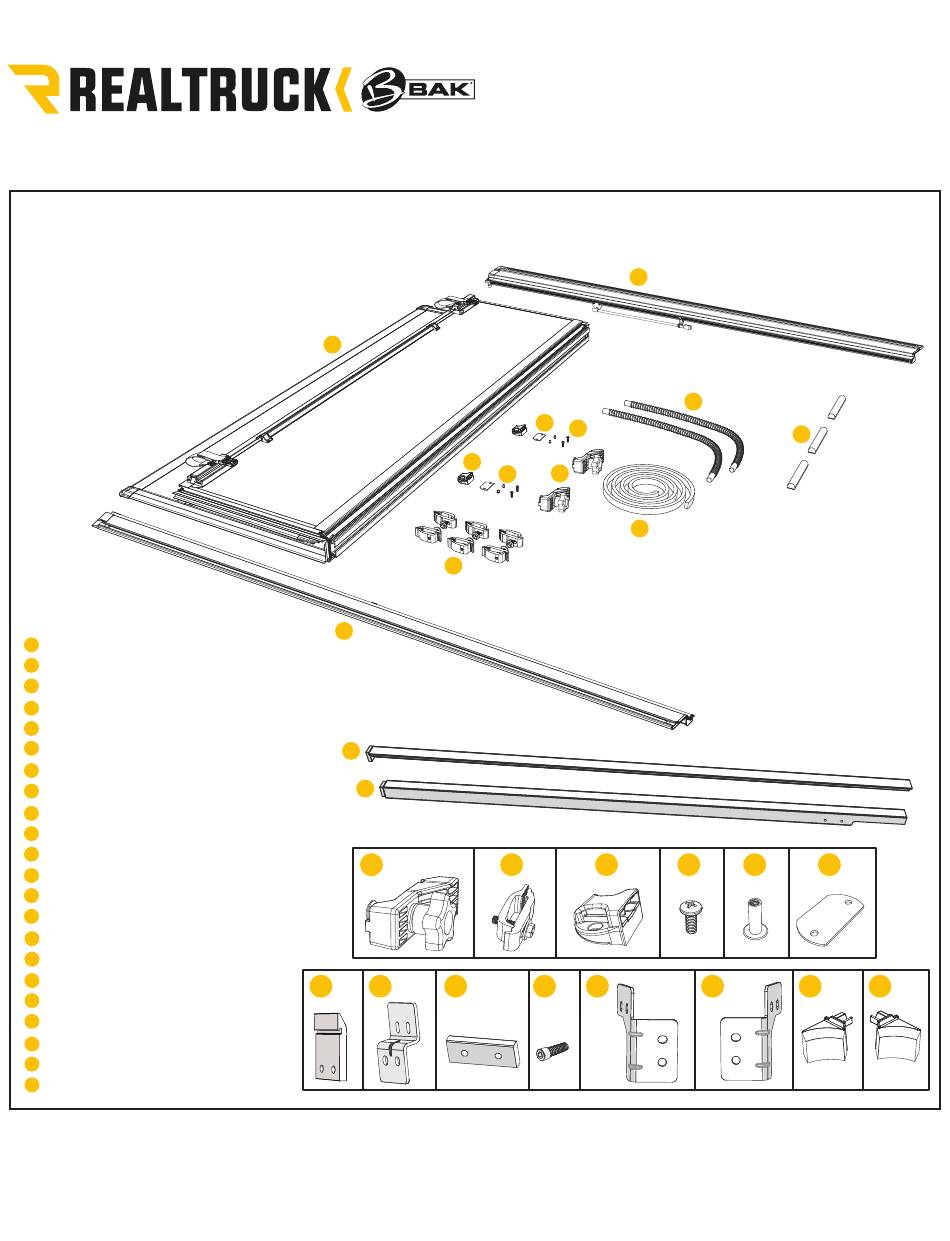 REALTRUCK BAK