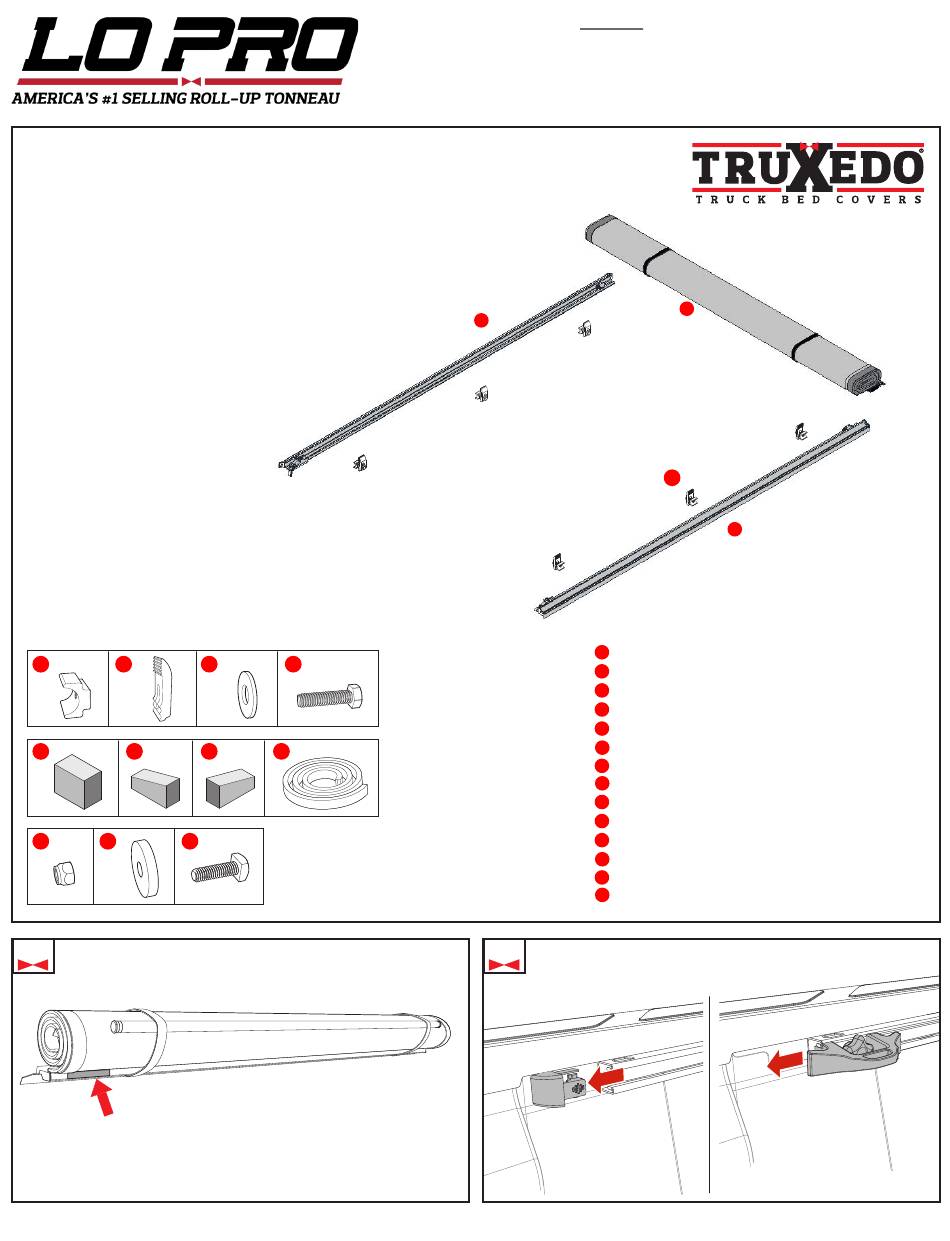 LO PRO

AMERICA'S #1 SELLING ROLL-UP TONNEAU

TRUXEDO®

TRUCK BED COVERS