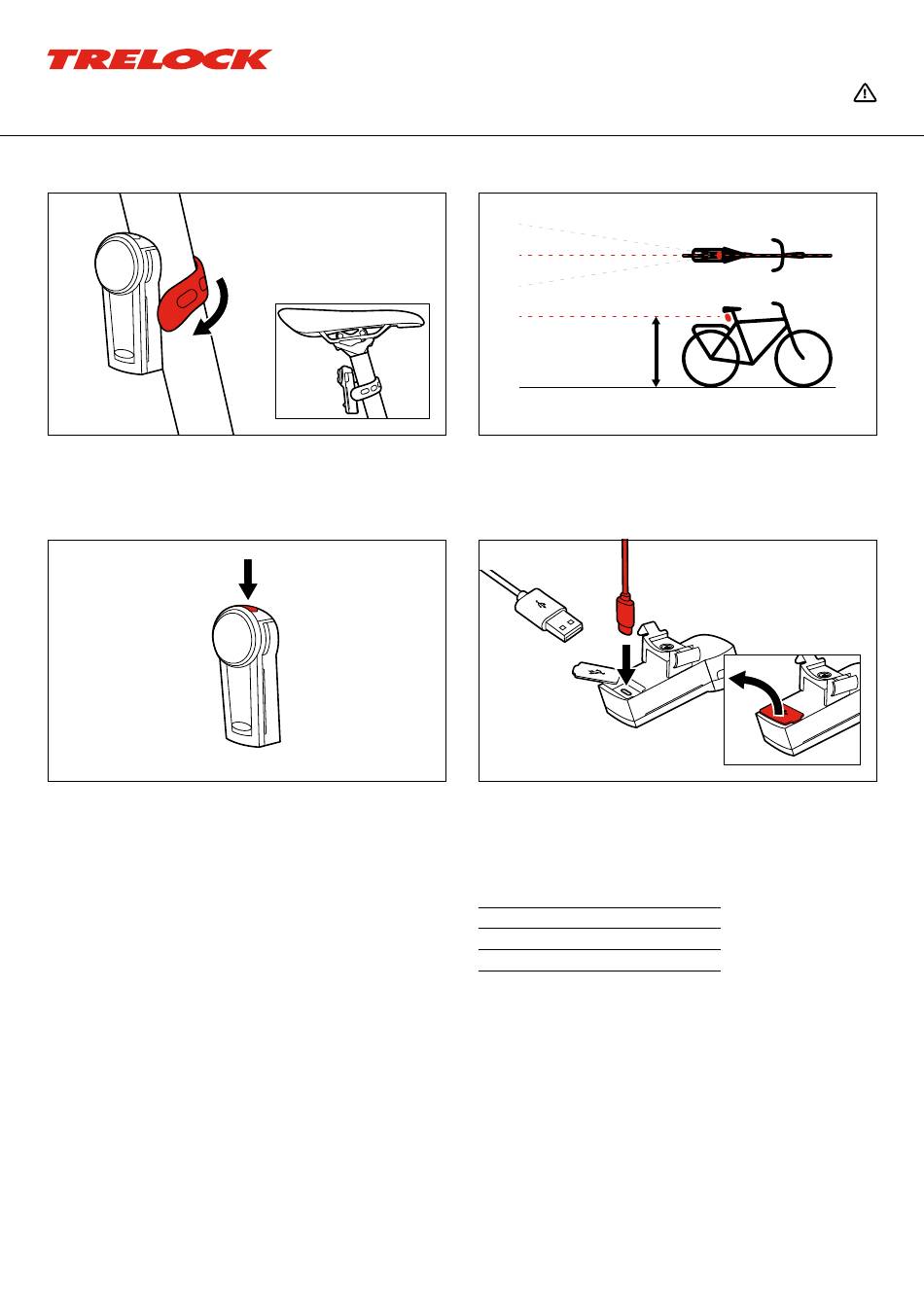 TRELOCK