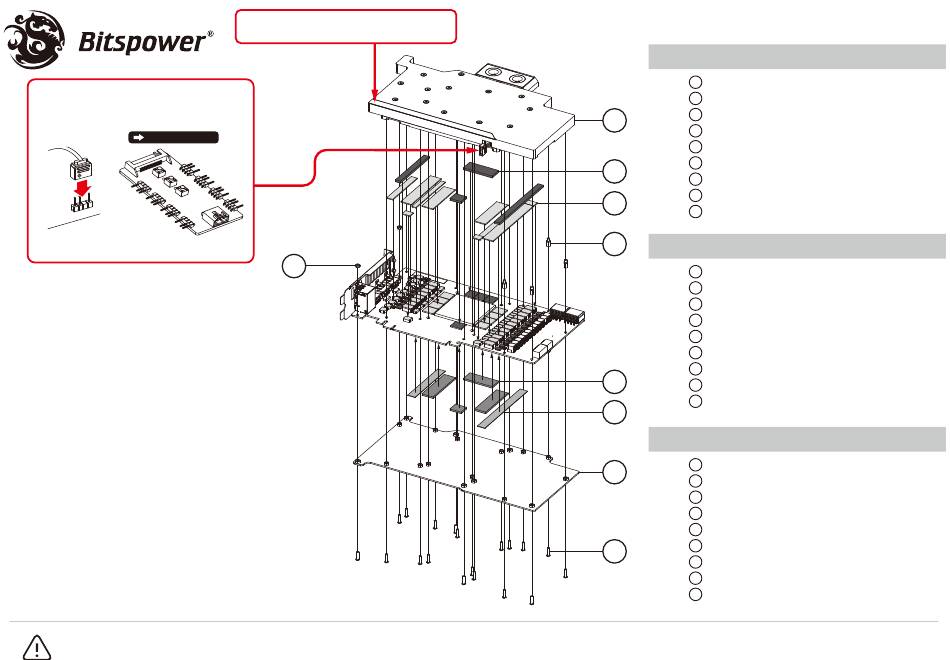 Bitspower®