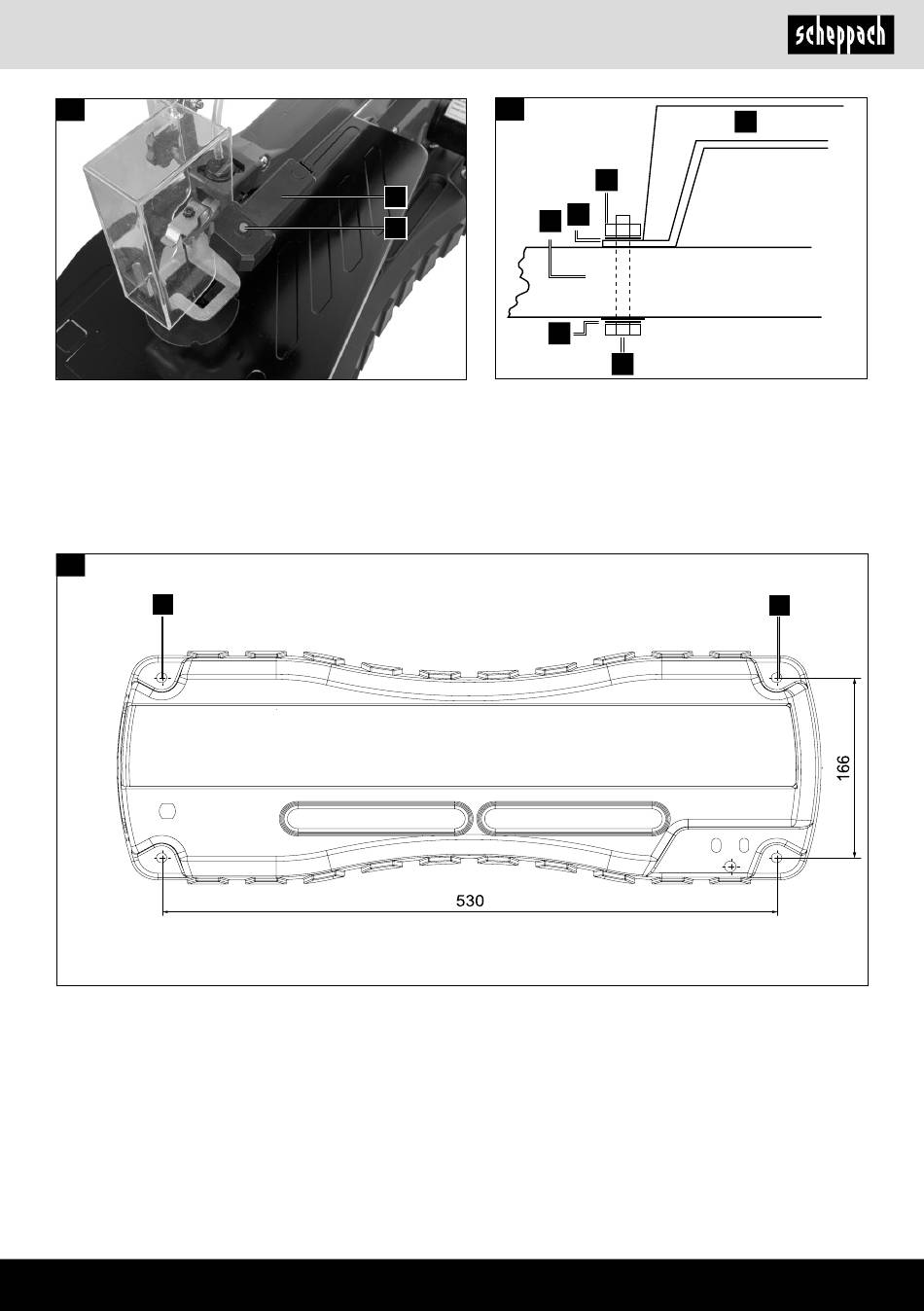 scheppach

166

530