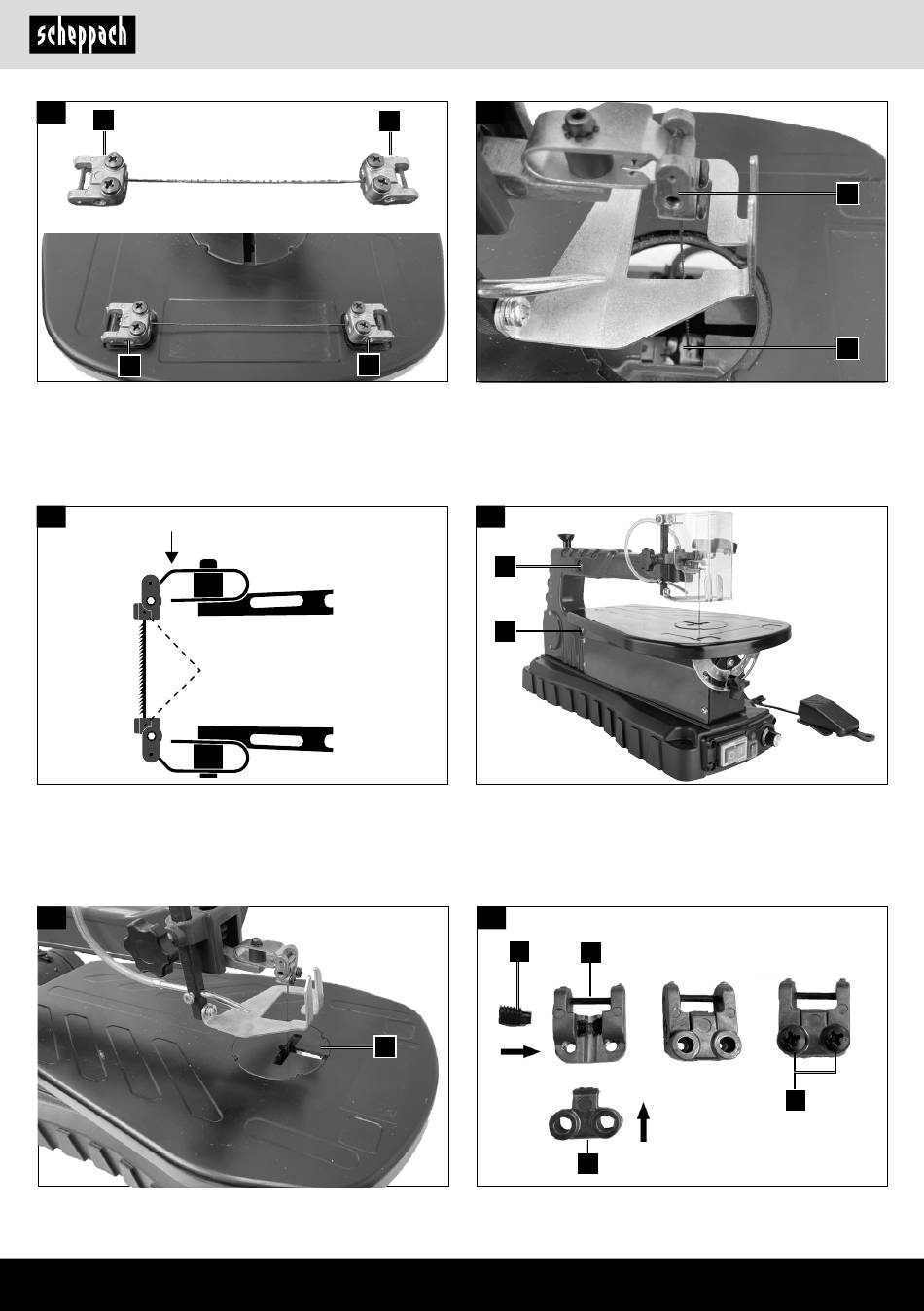 scheppach