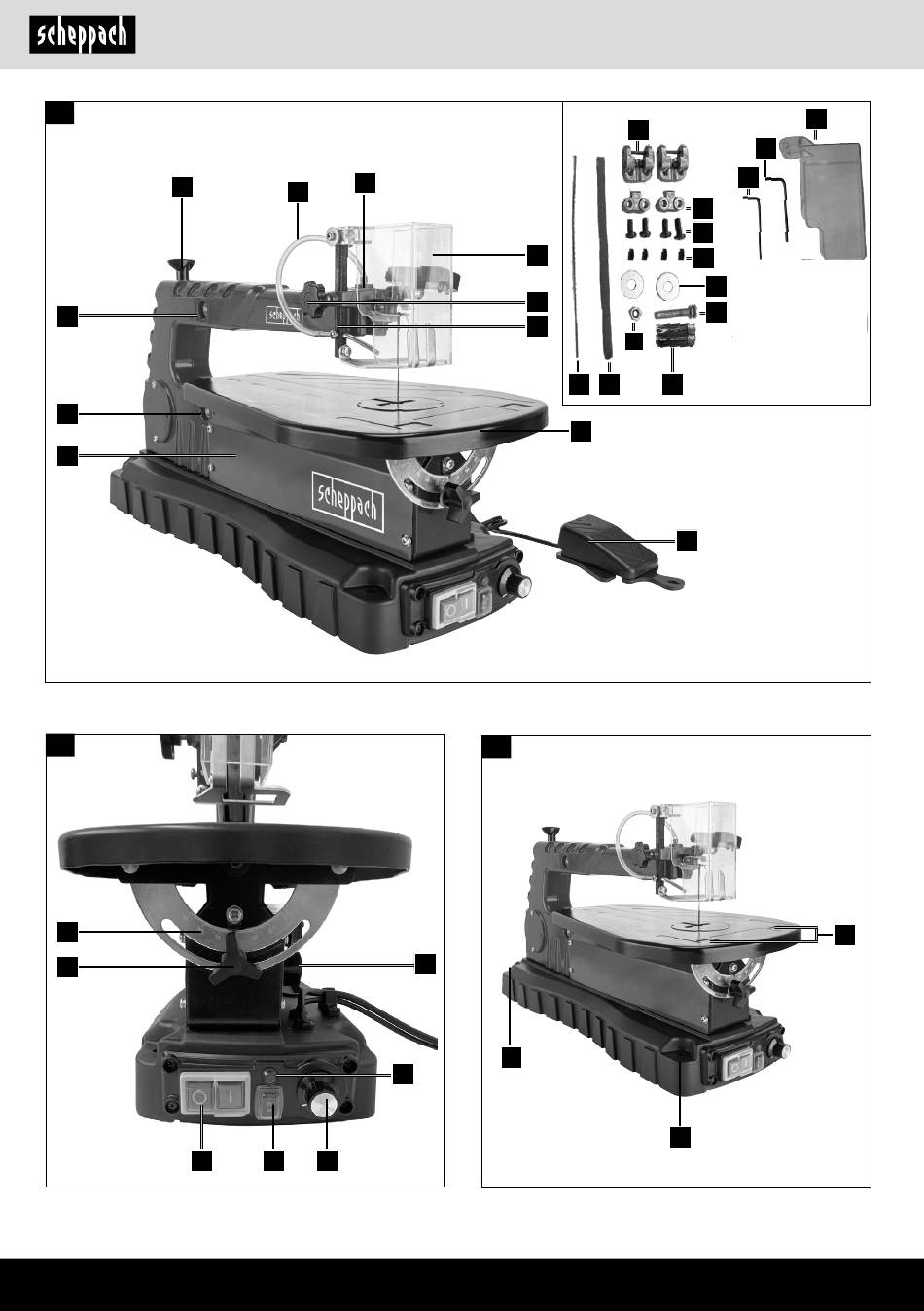 scheppach

scheppach

scheppach