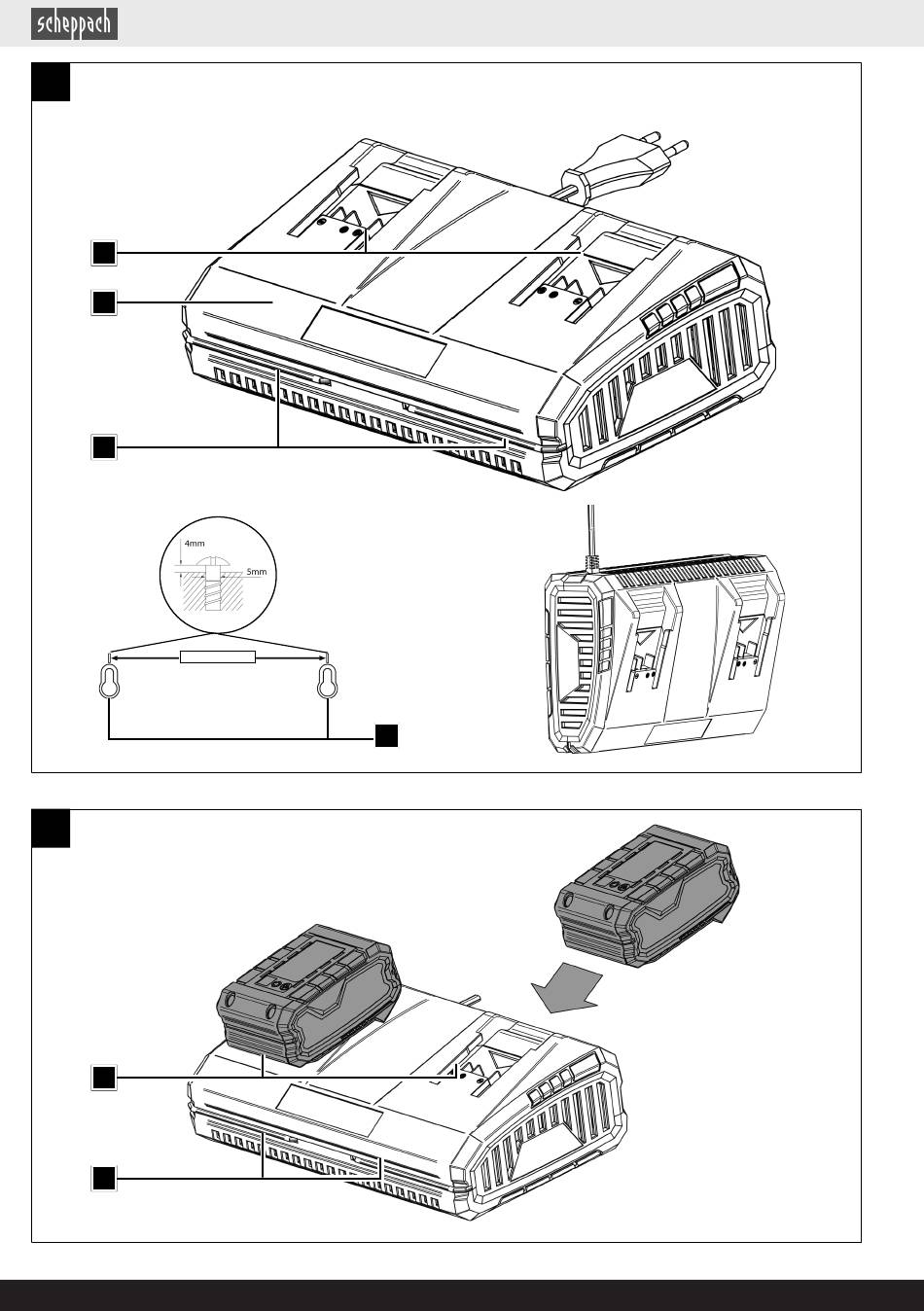 scheppach

4mm
5mm