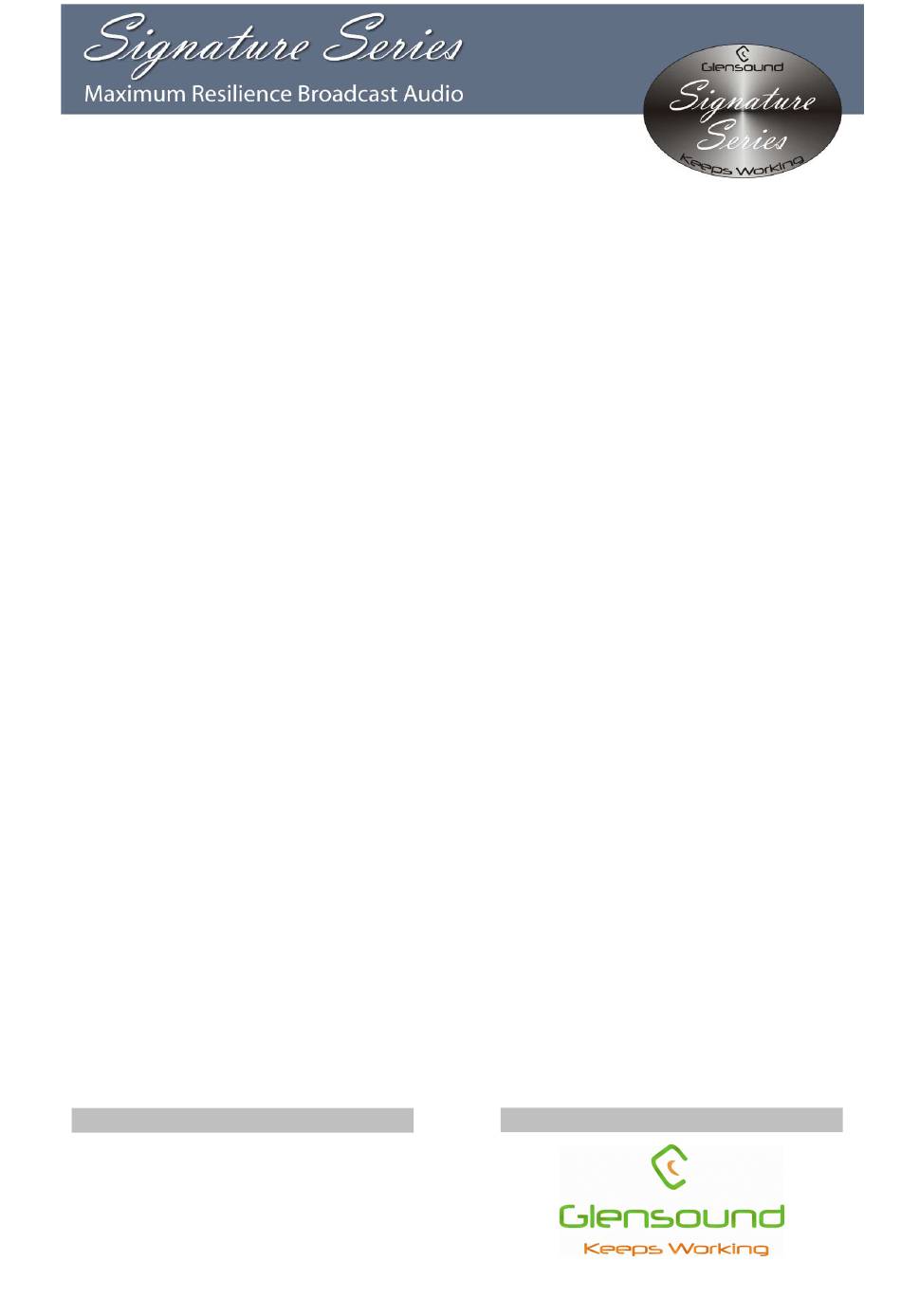 Signature Series
Maximum Resilience Broadcast Audio

Glensound
Signature
Series
Keeps Working

Glensound
Keeps Working