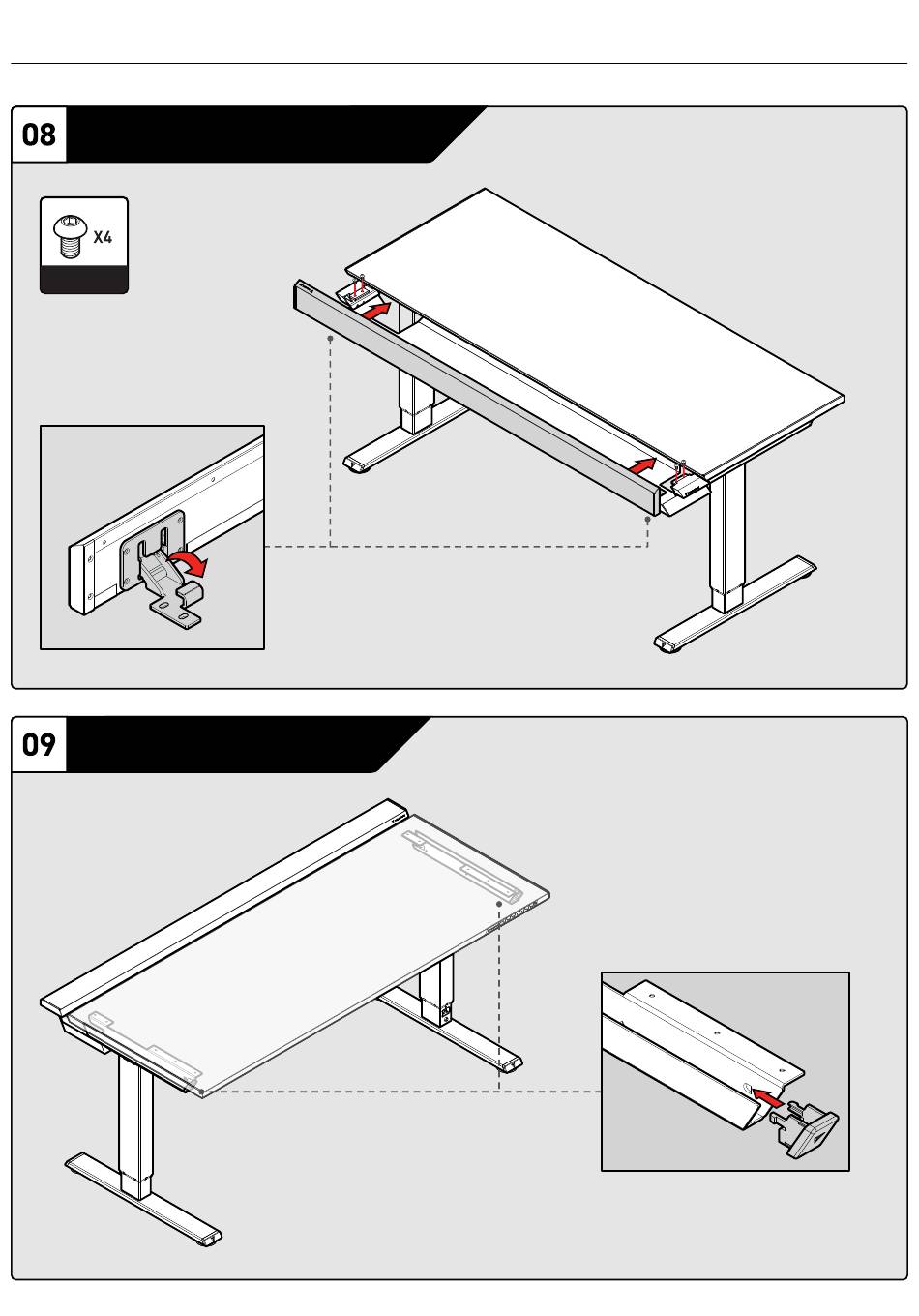 08

X4

09