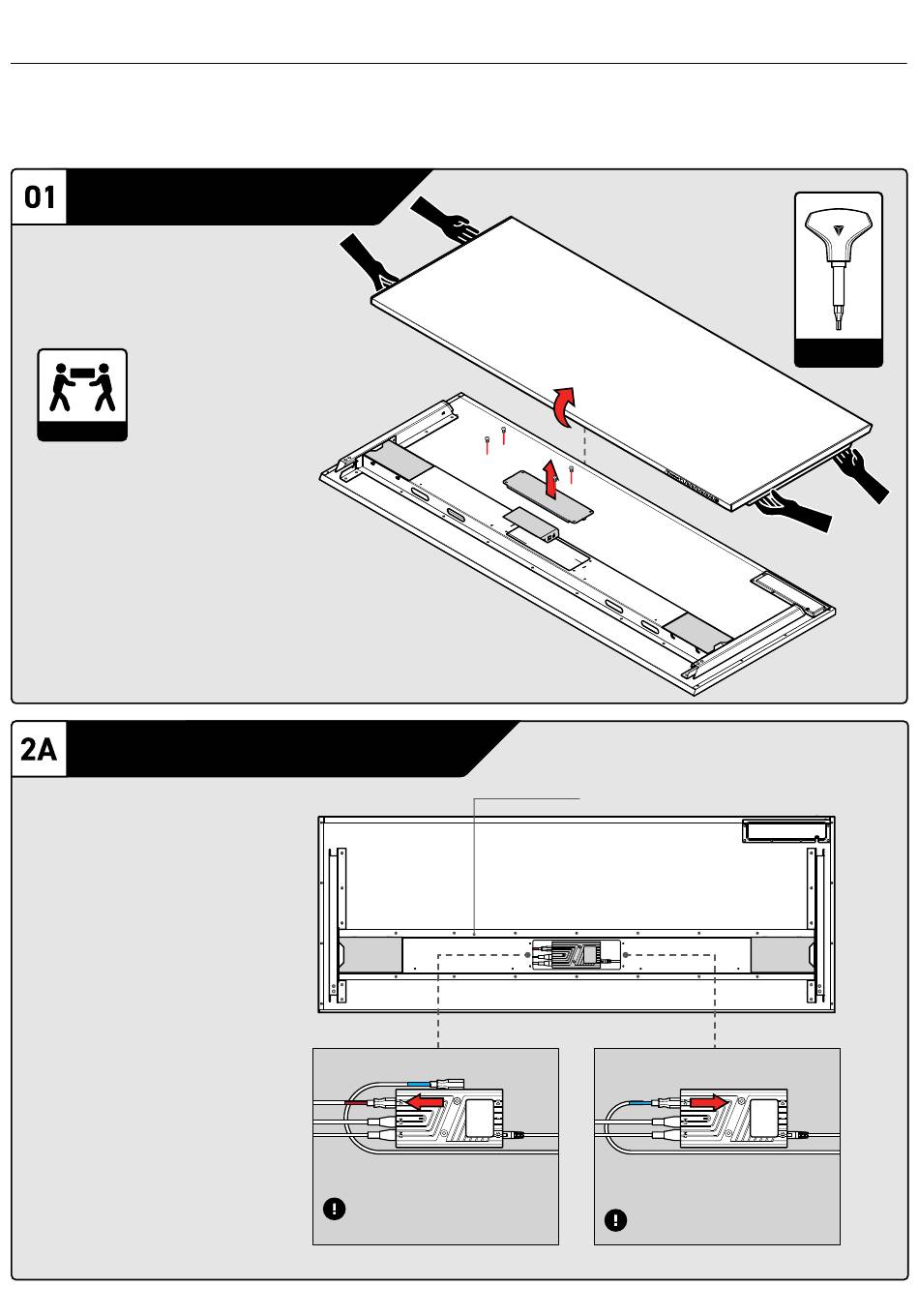 01

2A