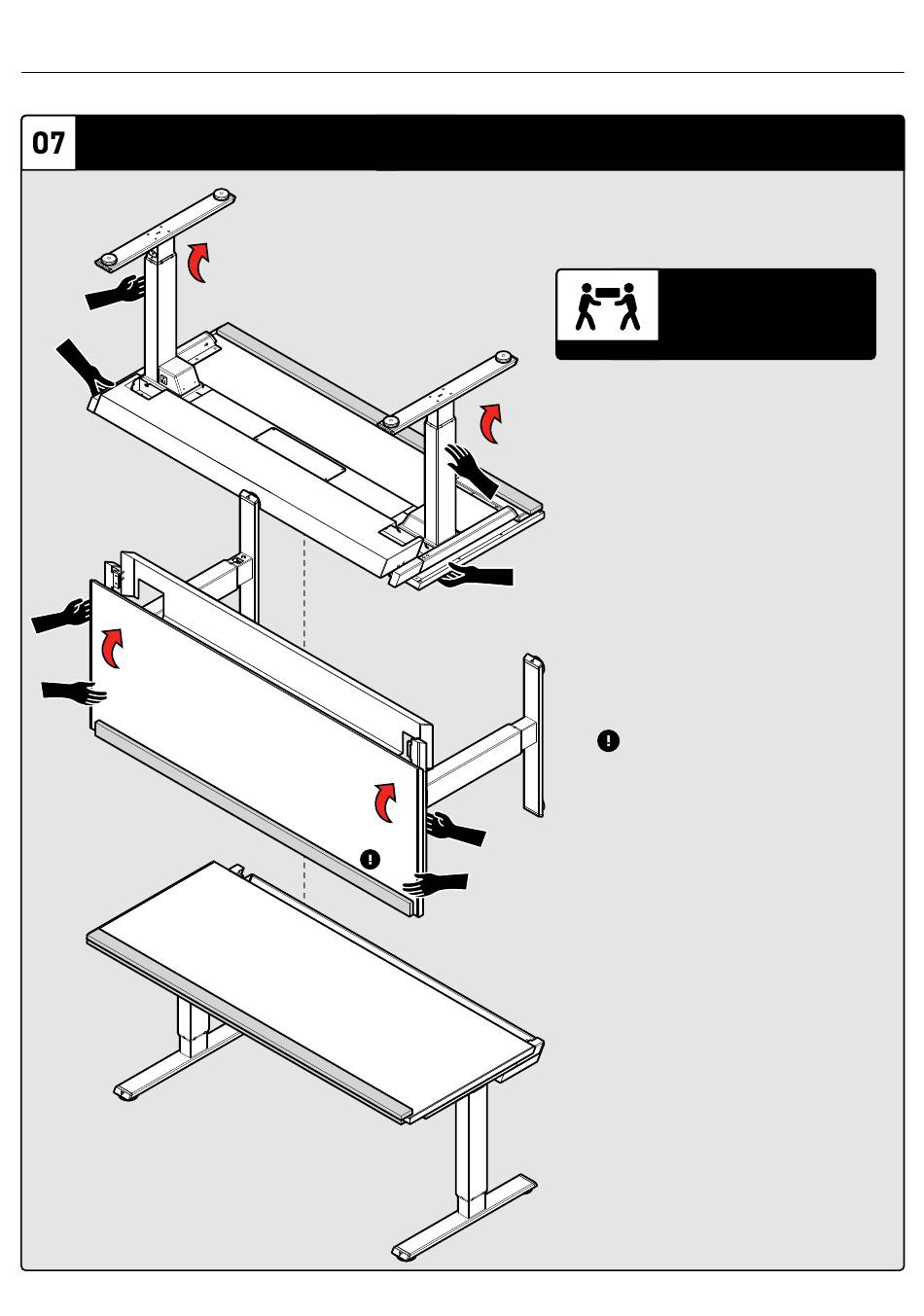 07