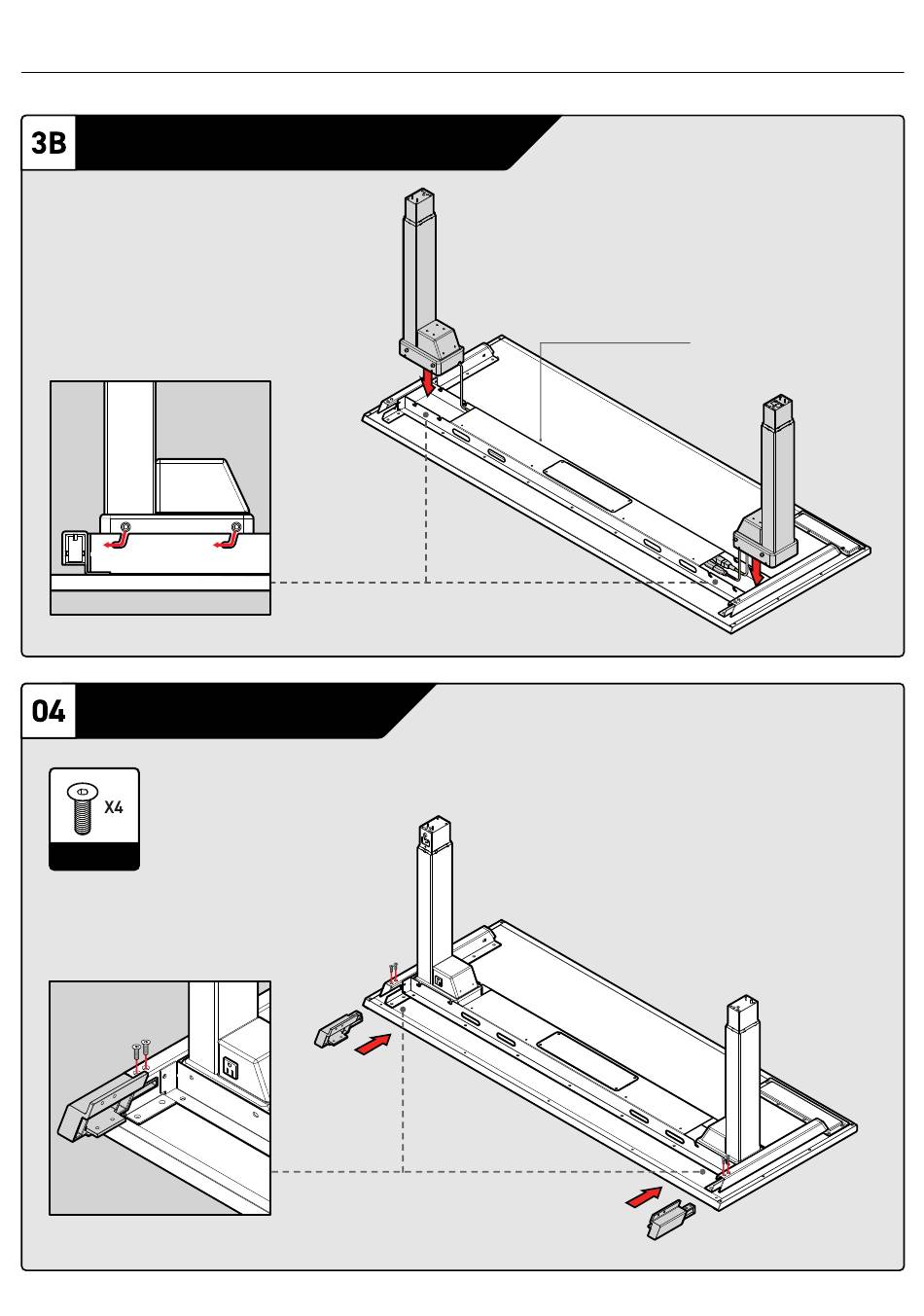 3B

04

X4