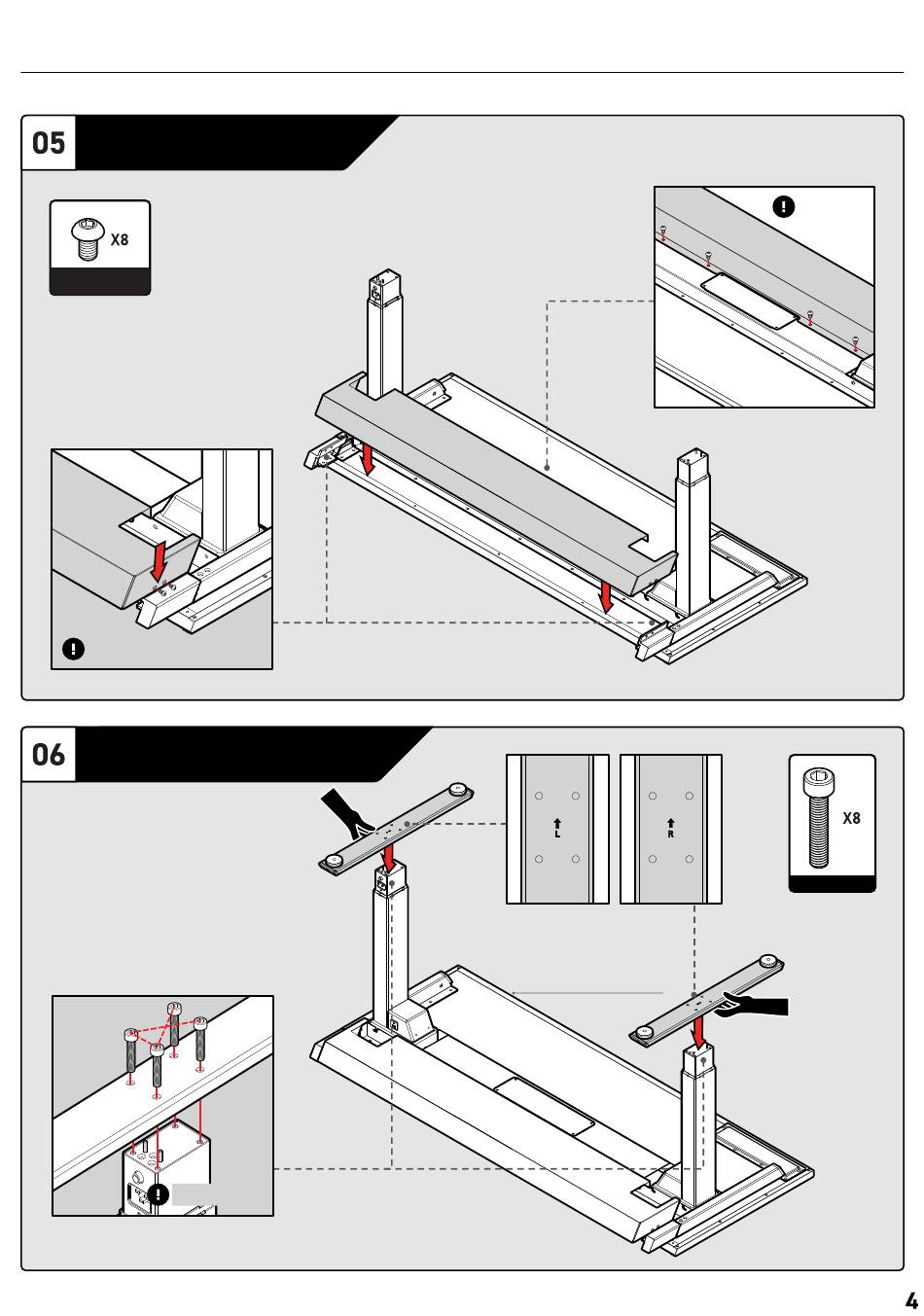 05

X8

06

L

R

X8

4