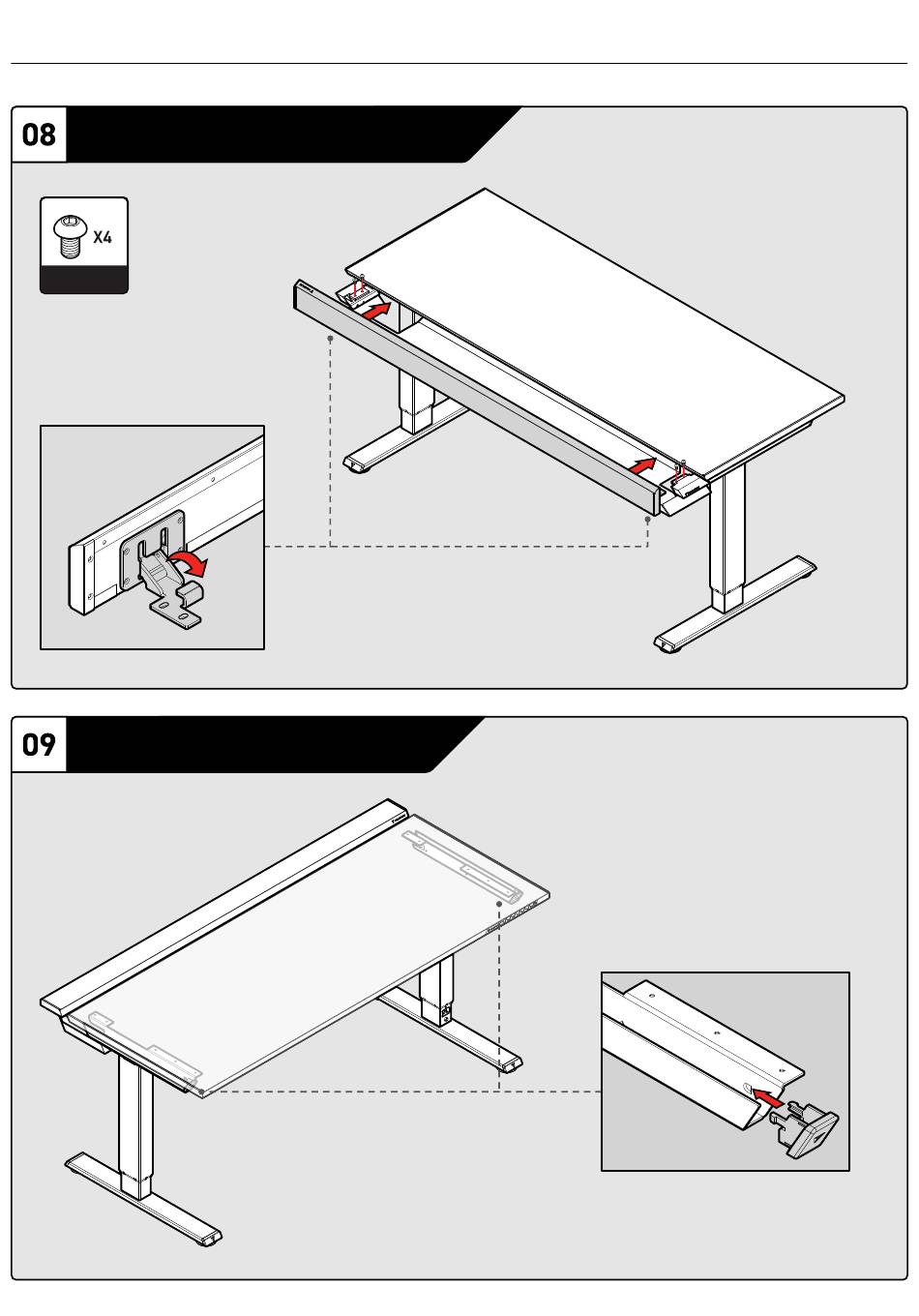 08

X4

09