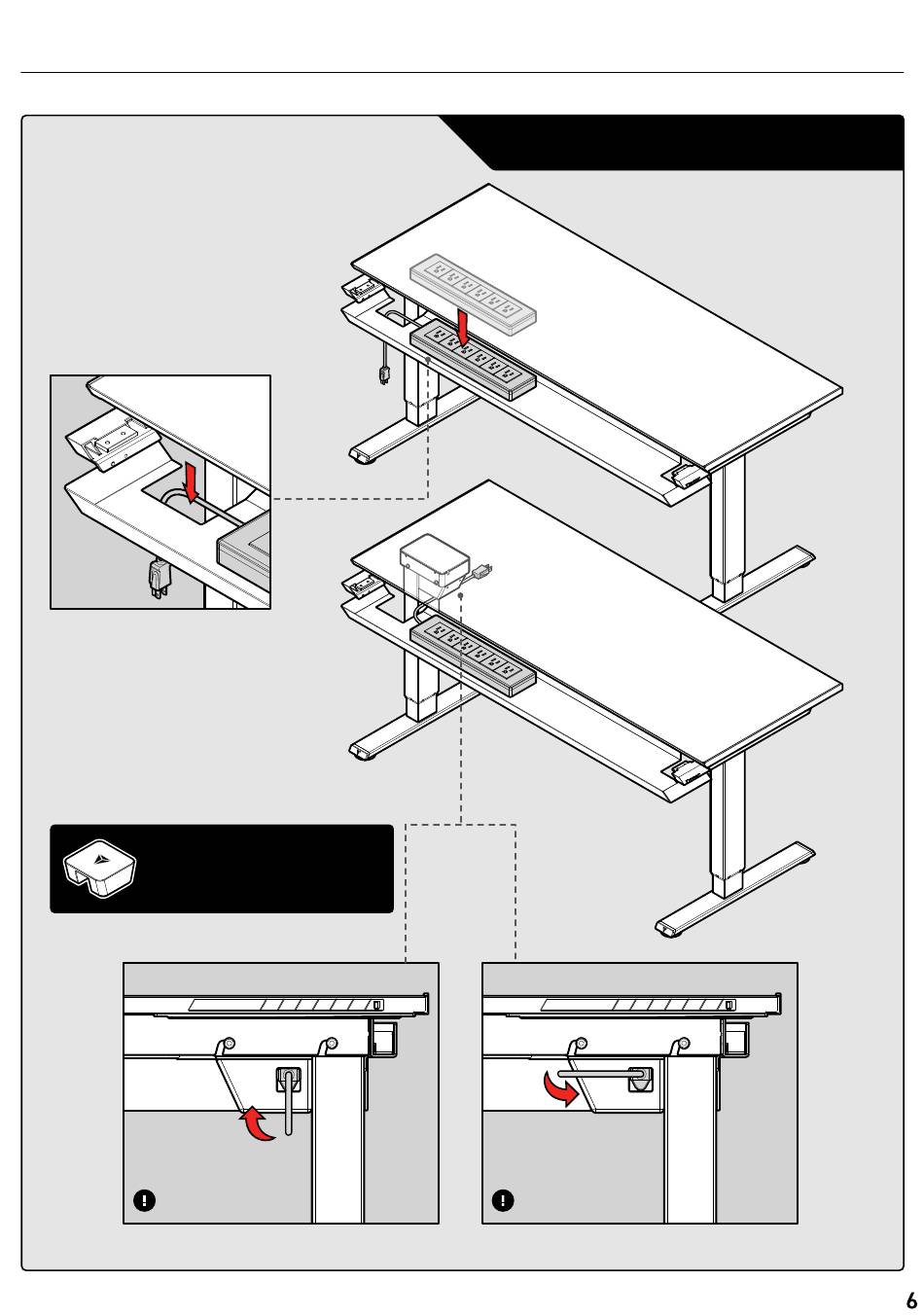 6