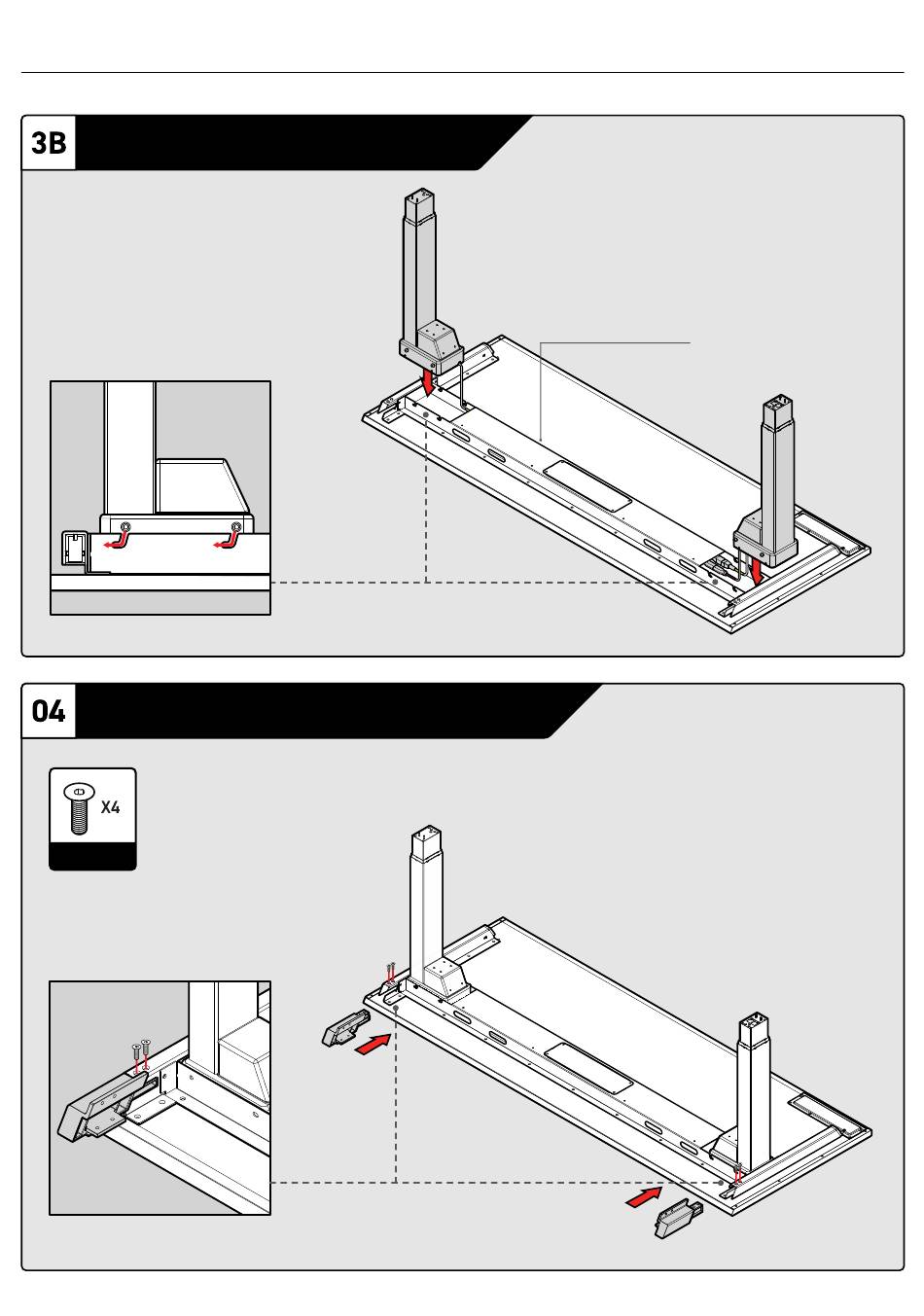 3B

04

X4