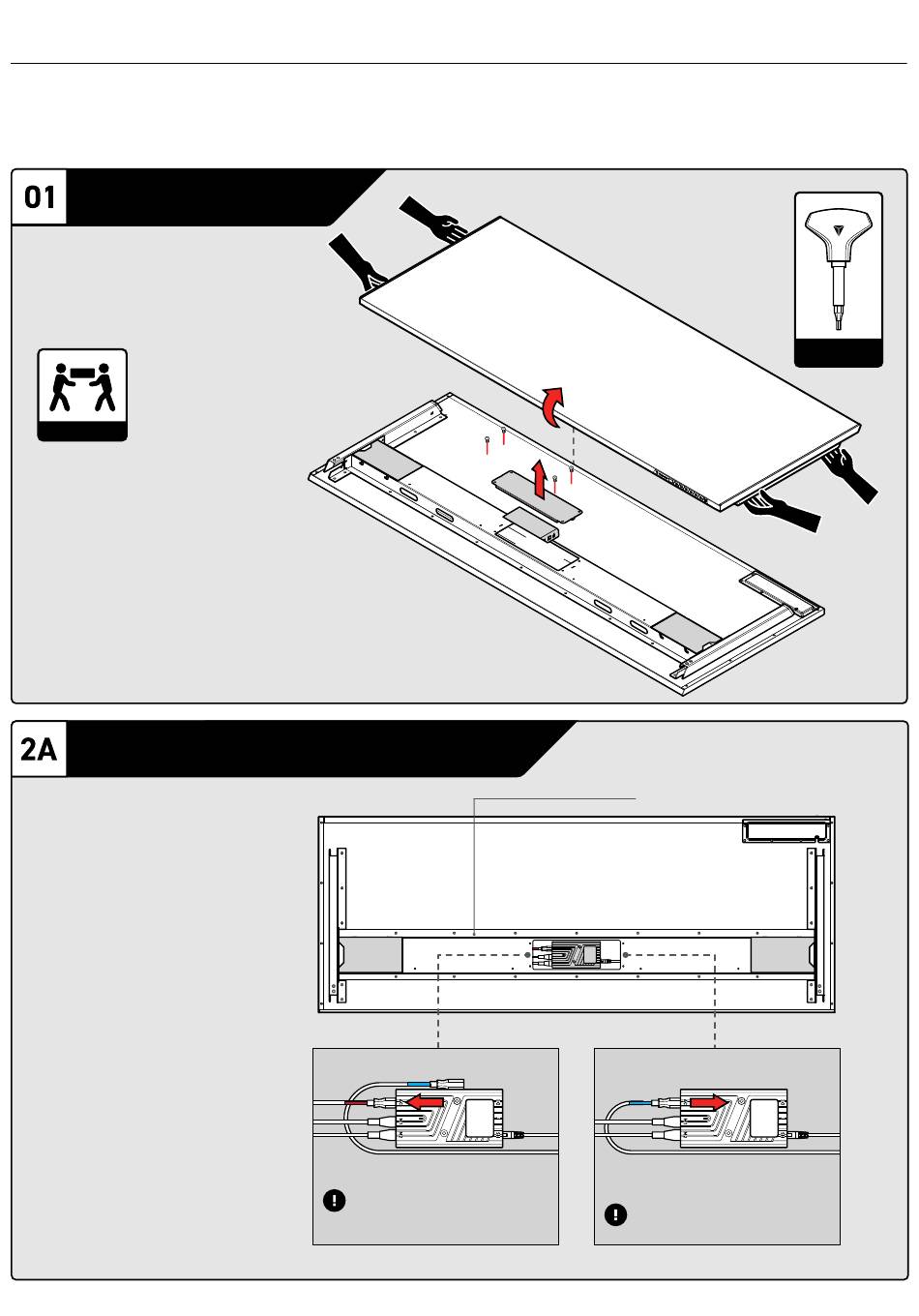 01

2A