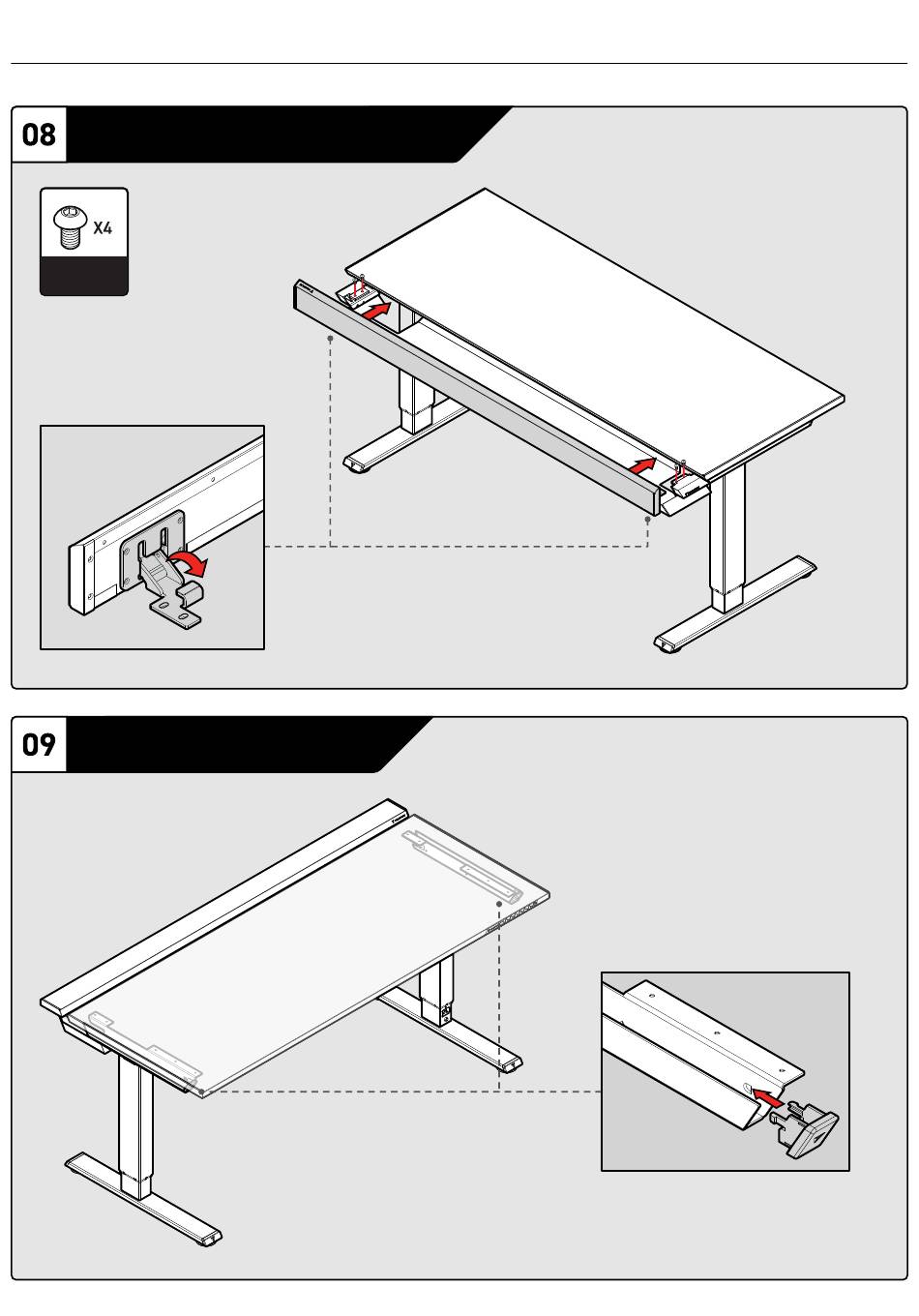 08

X4

09