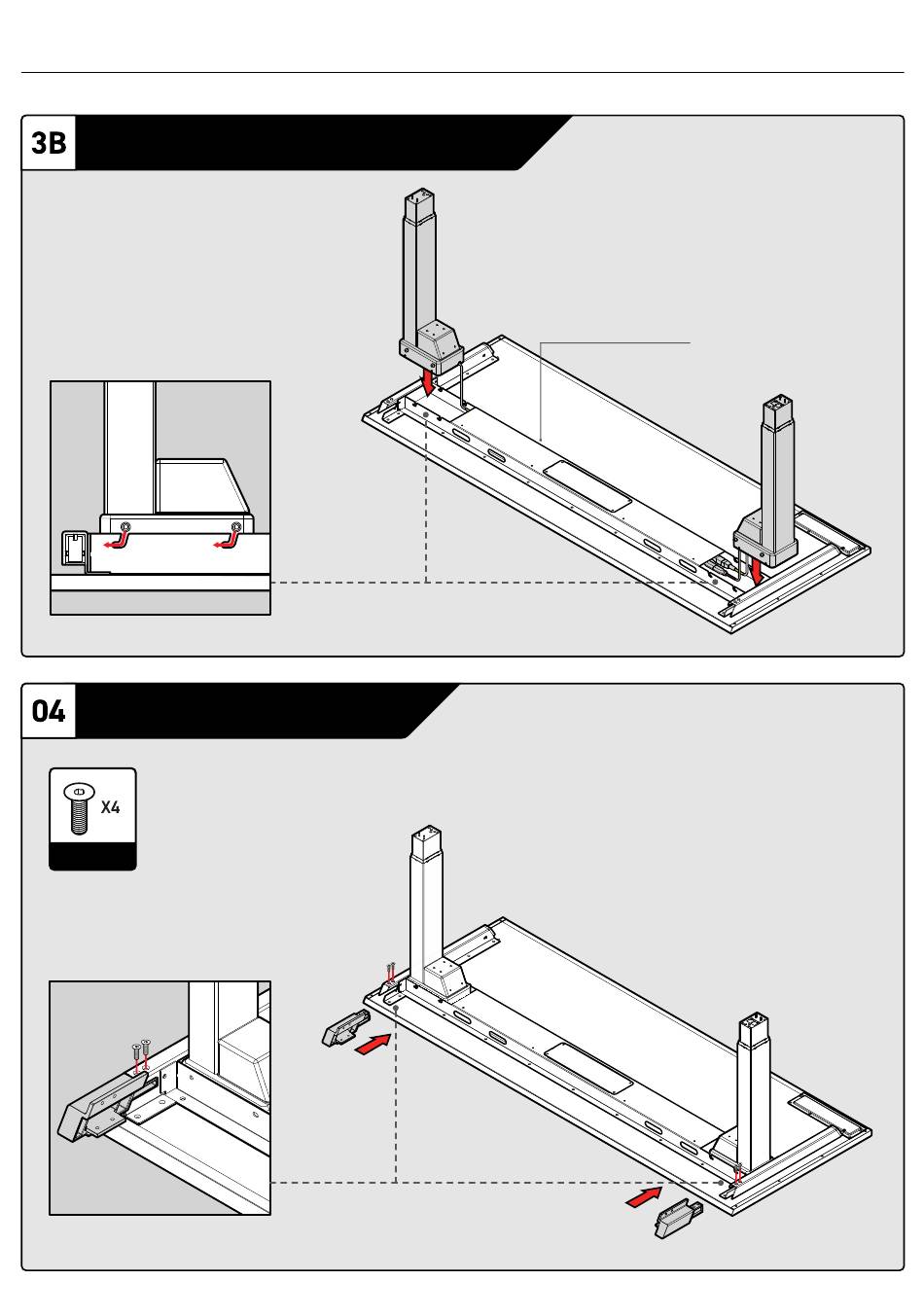 3B

04

X4