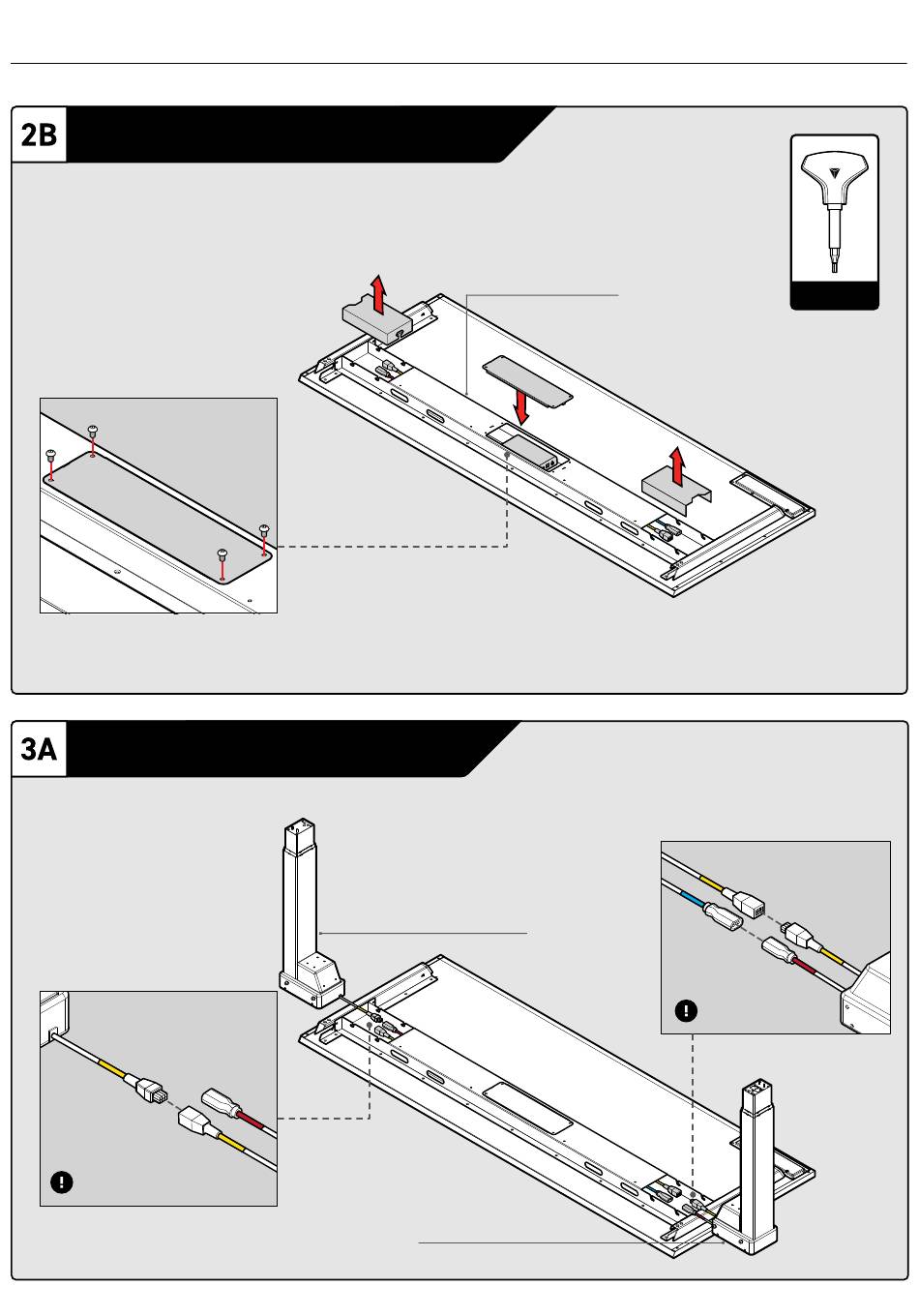 2B

3A