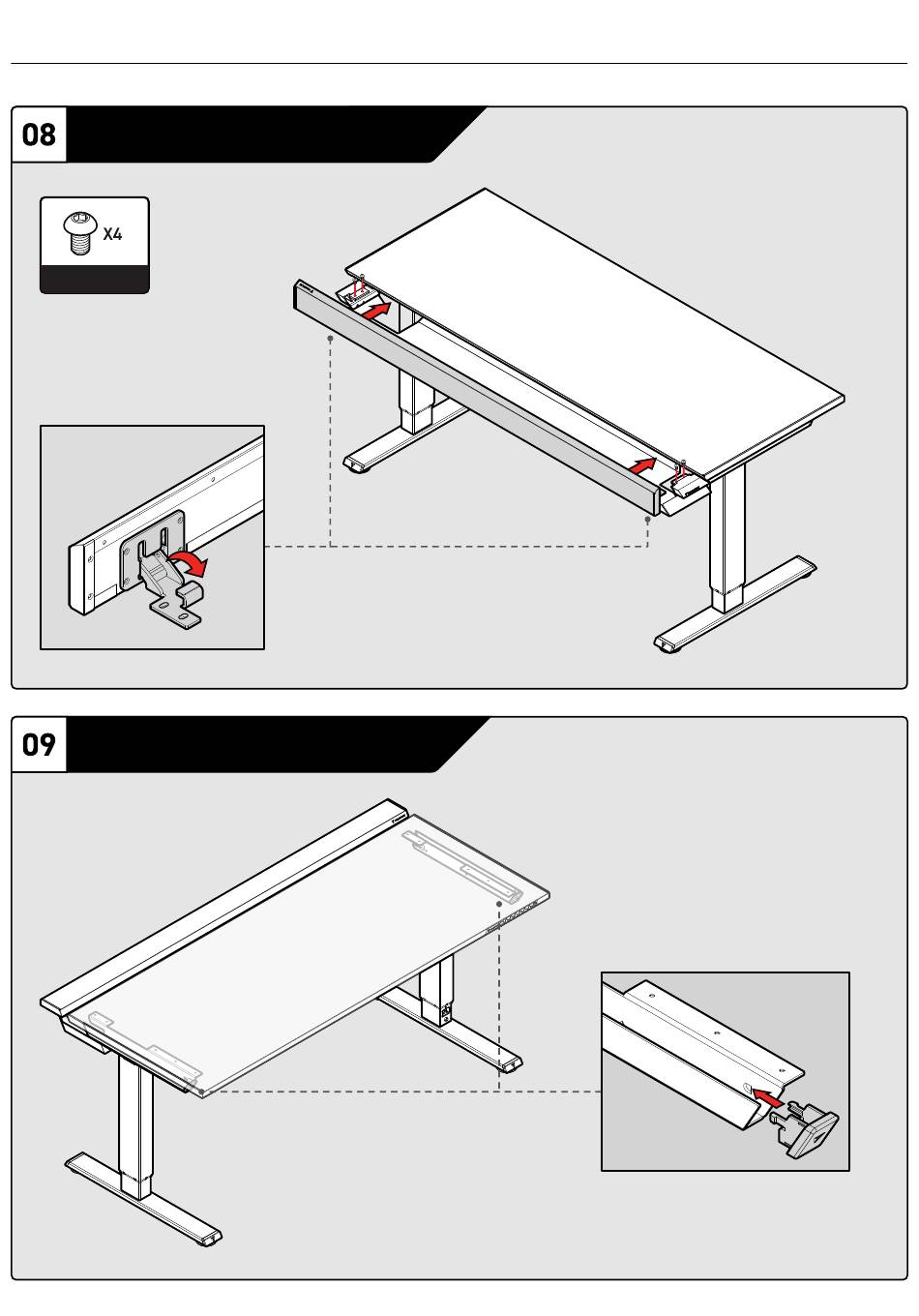 08

X4

09