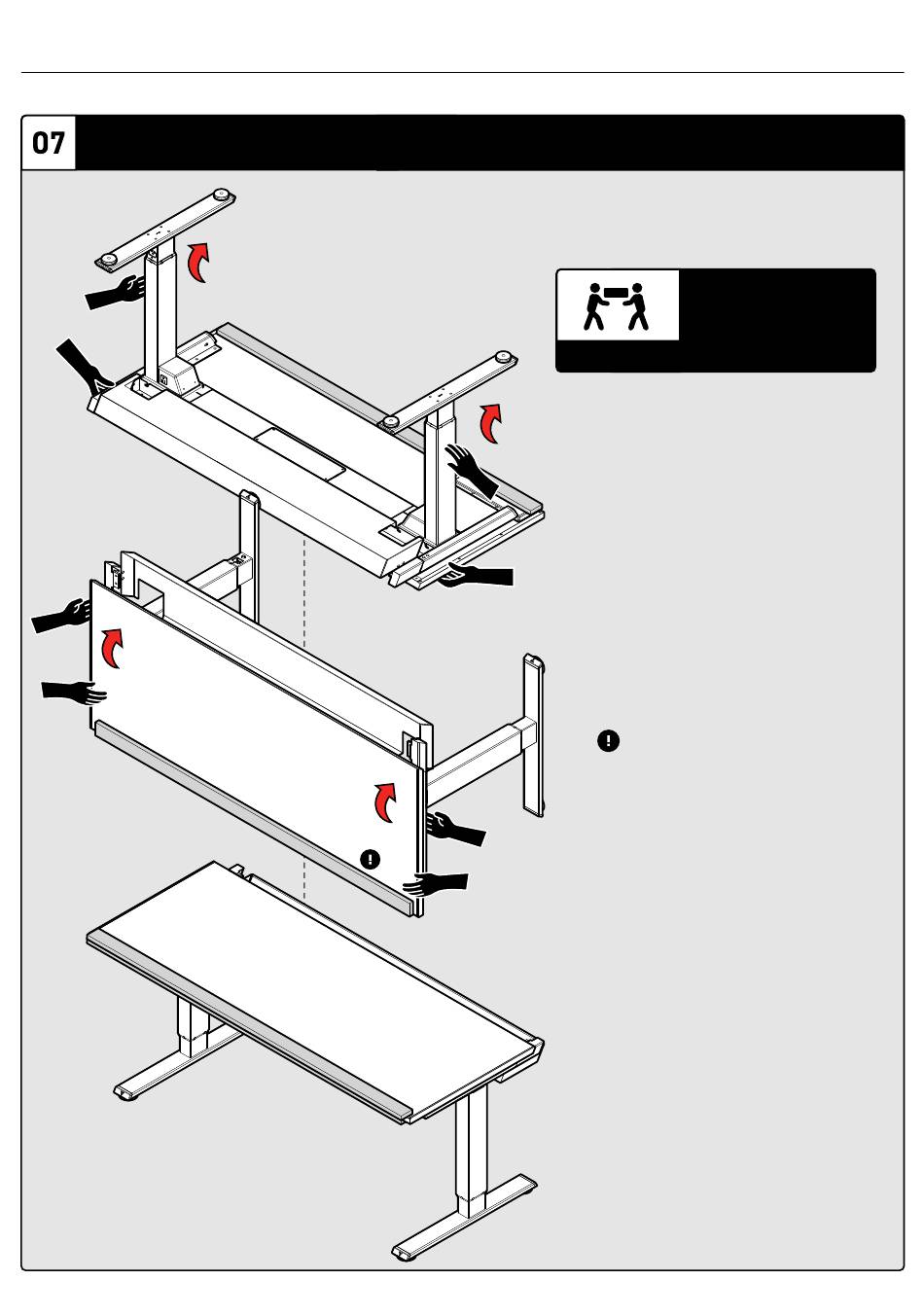 07