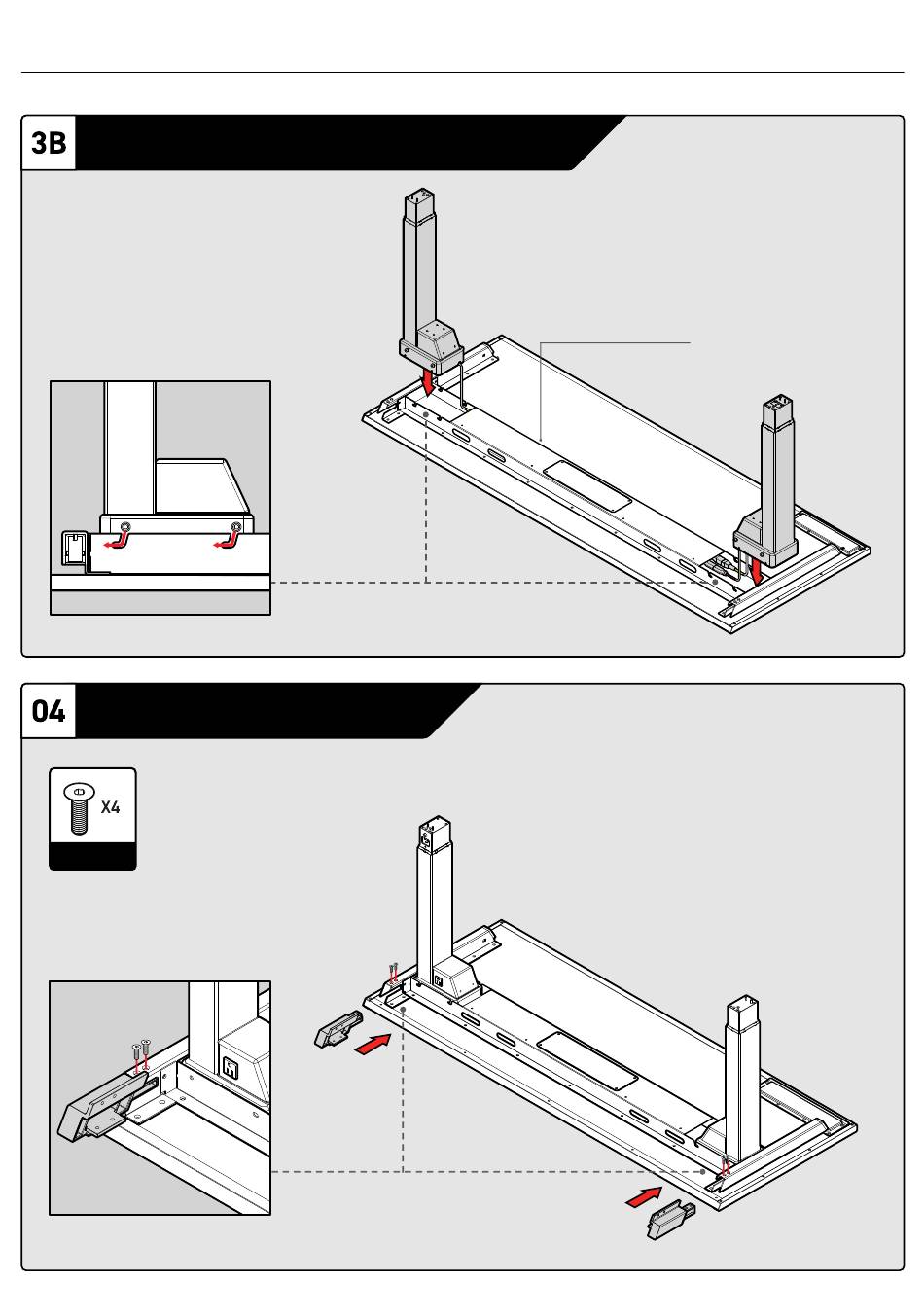 3B

04

X4