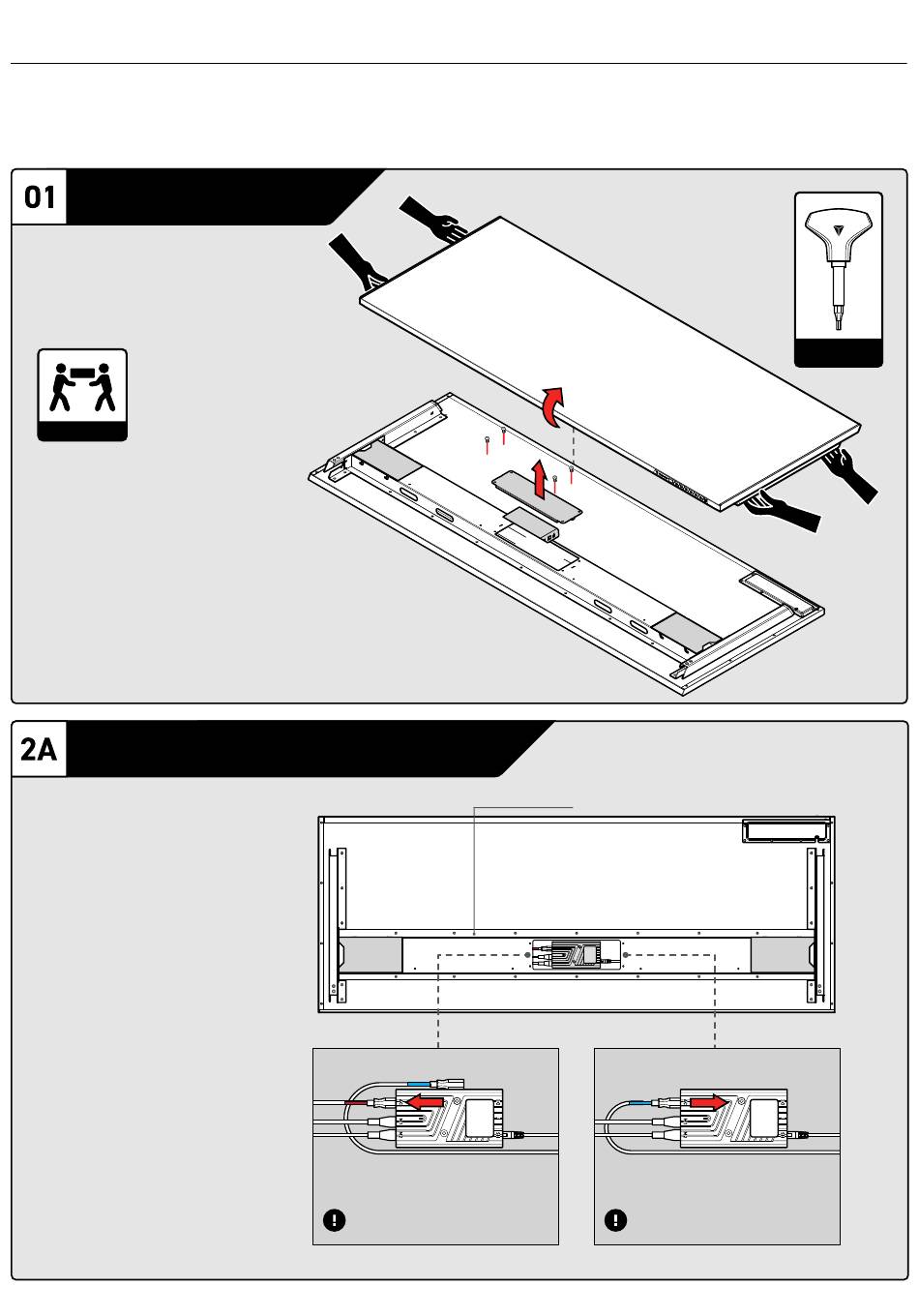 01

2A