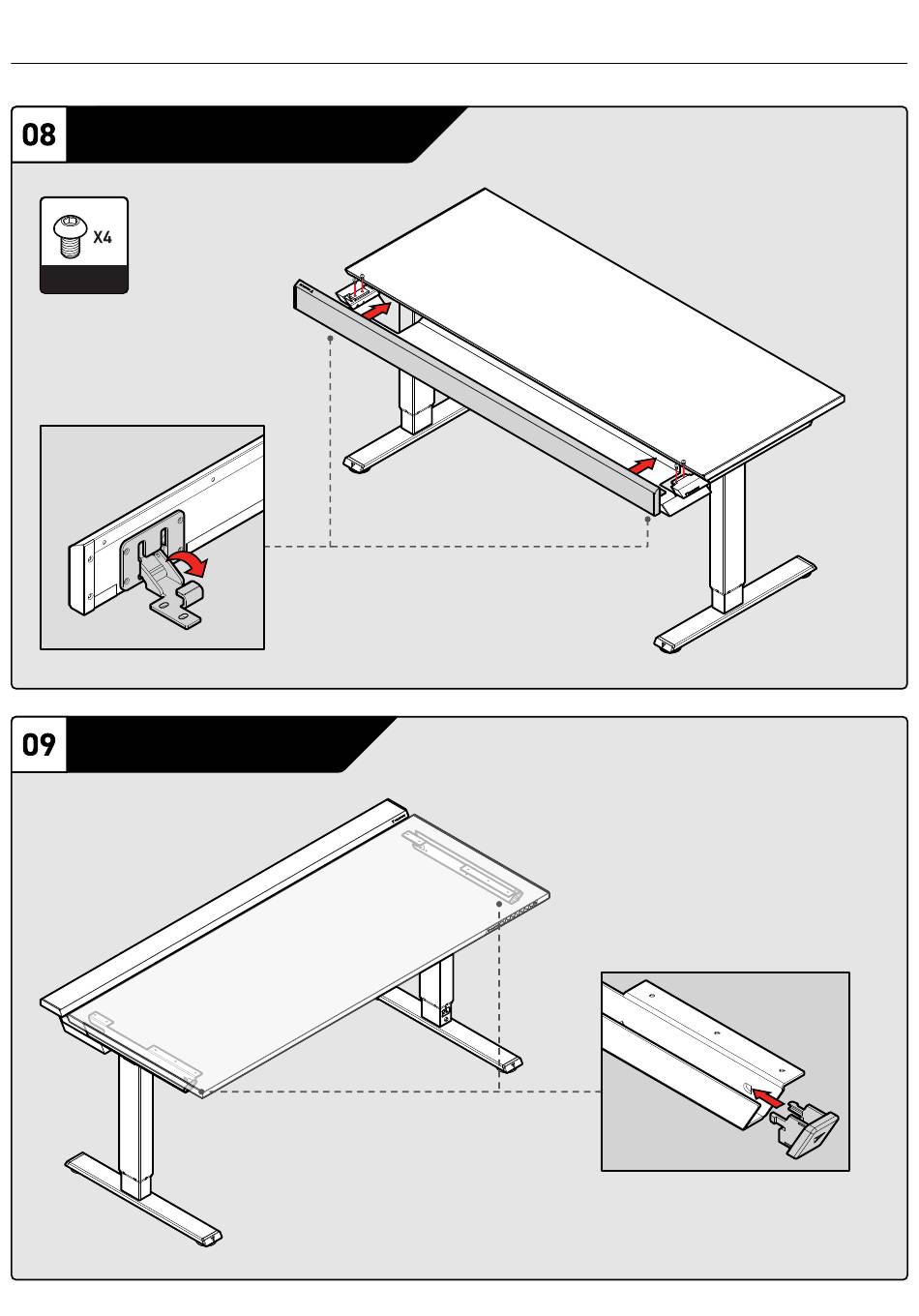 08

X4

09