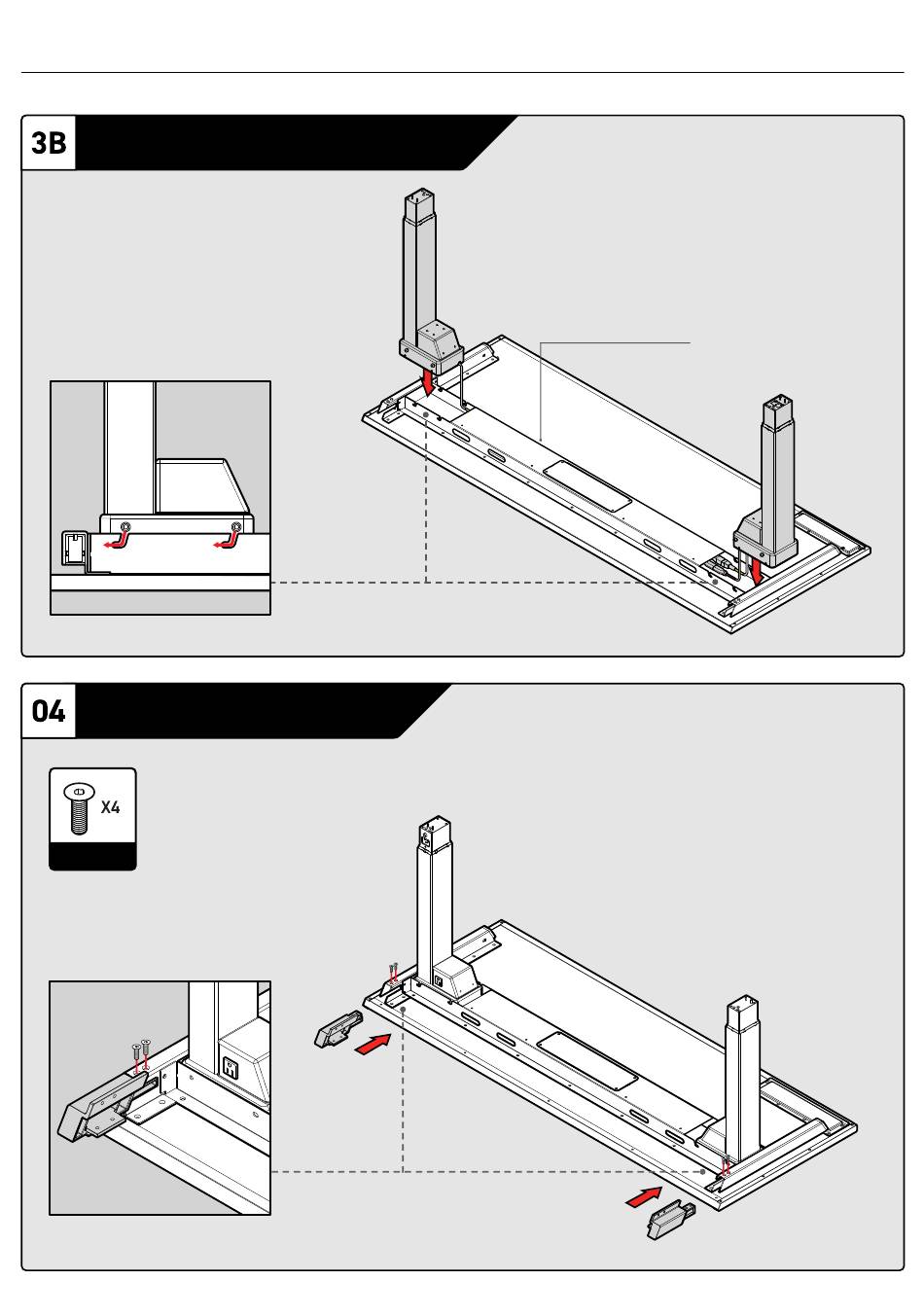 3B

04

X4