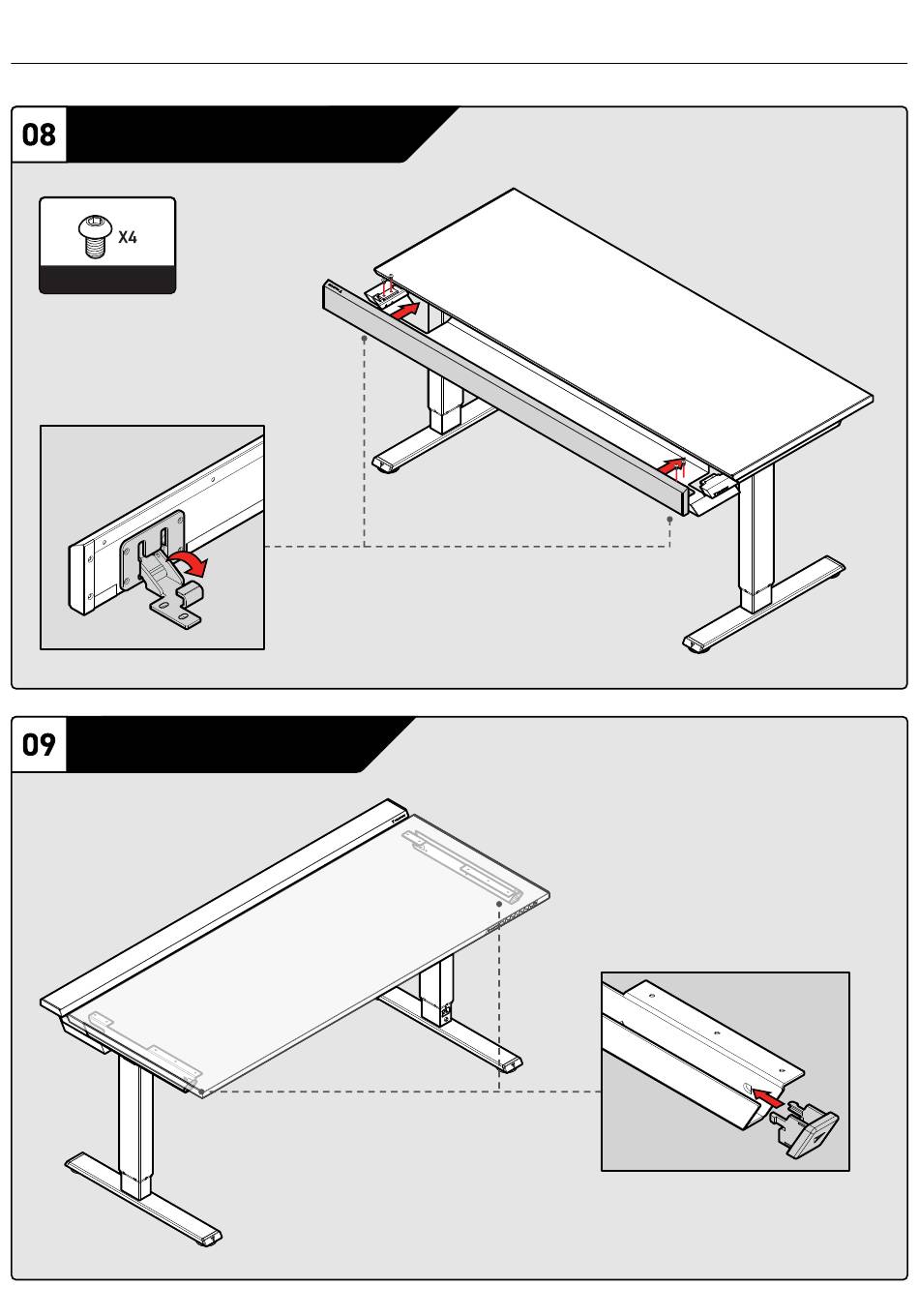 08

X4

09